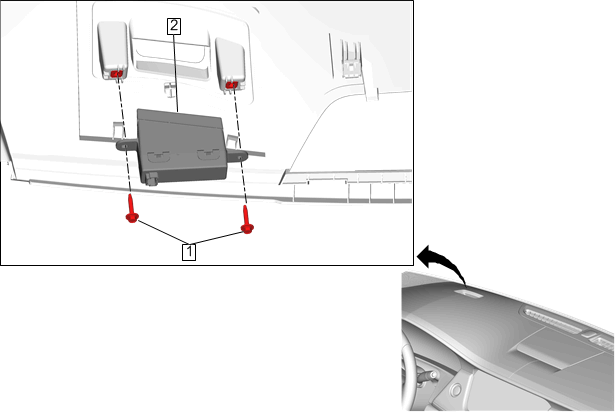 2

1