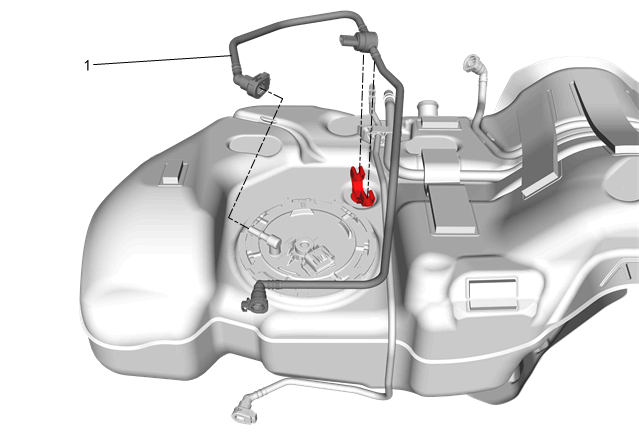 1