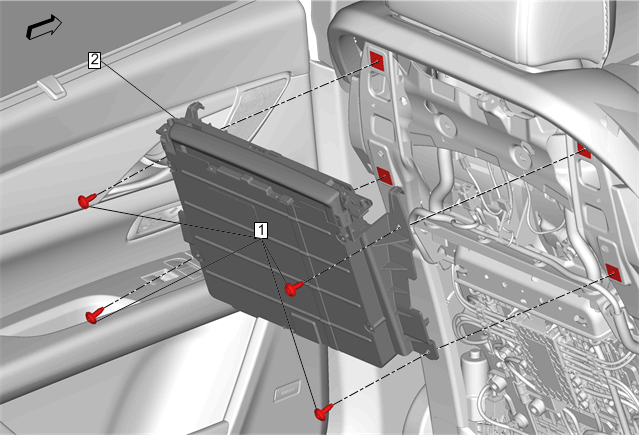 2

1