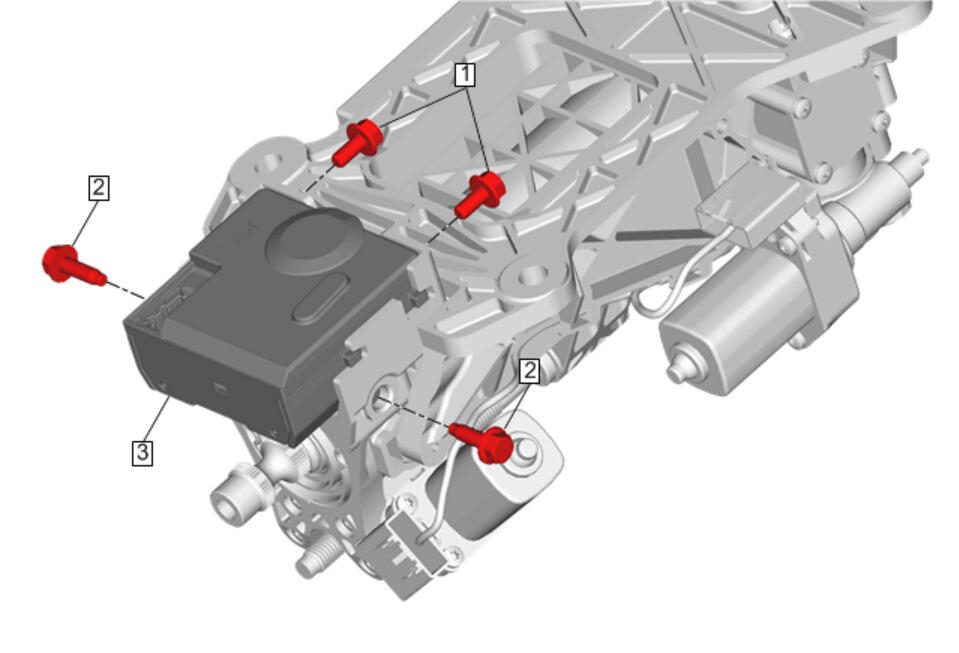 1
2
2
3