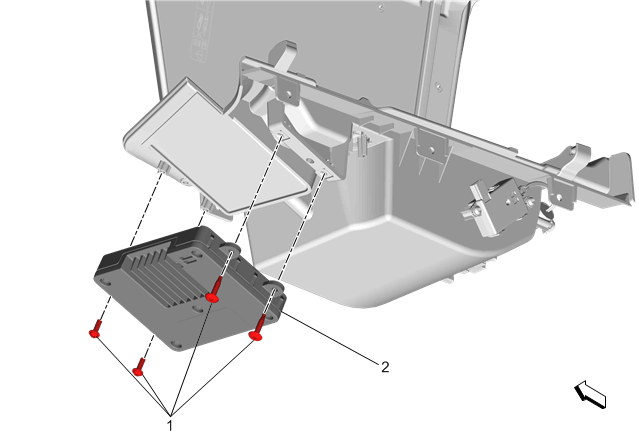 2

1