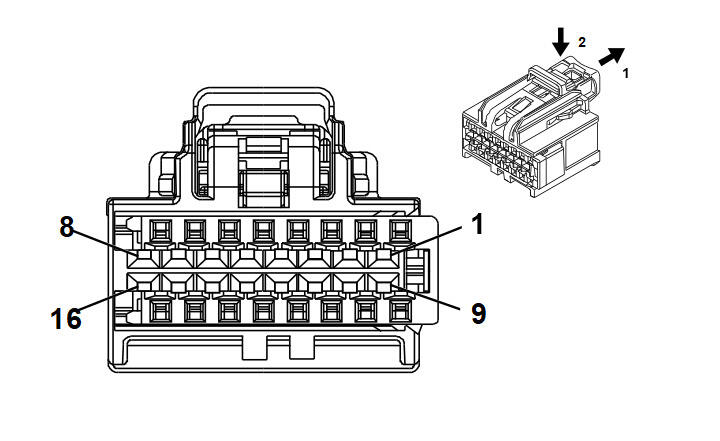 2
1
8
1
16
9