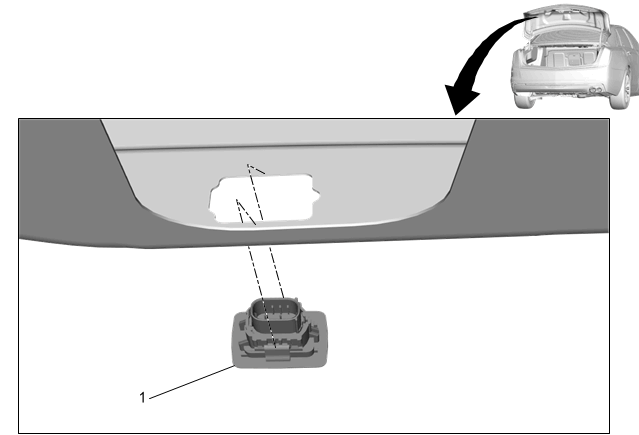 1