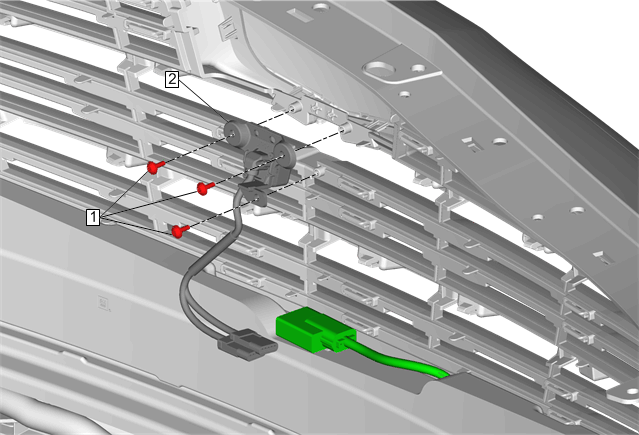 2

1