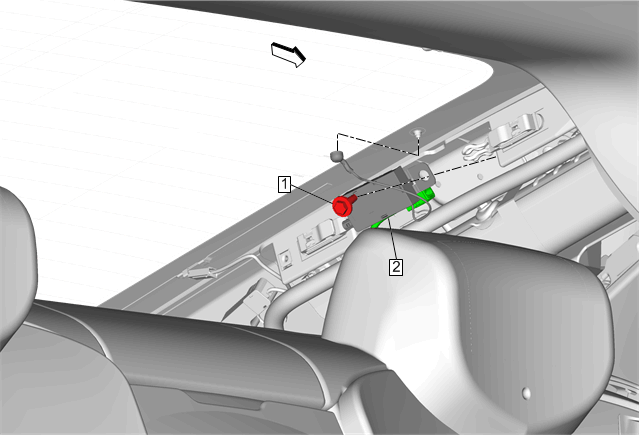 1
2