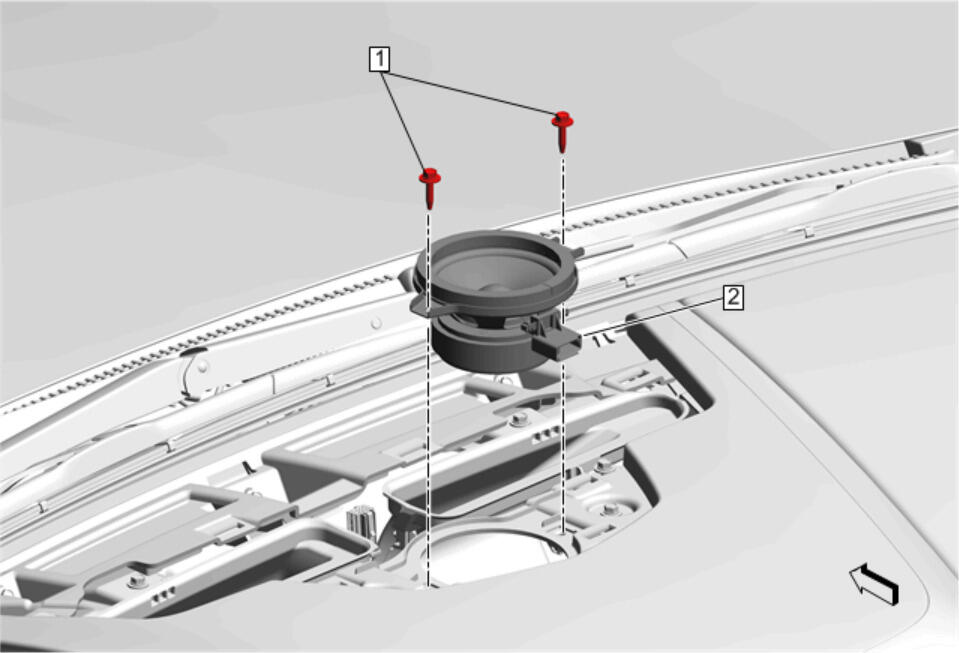 1
2