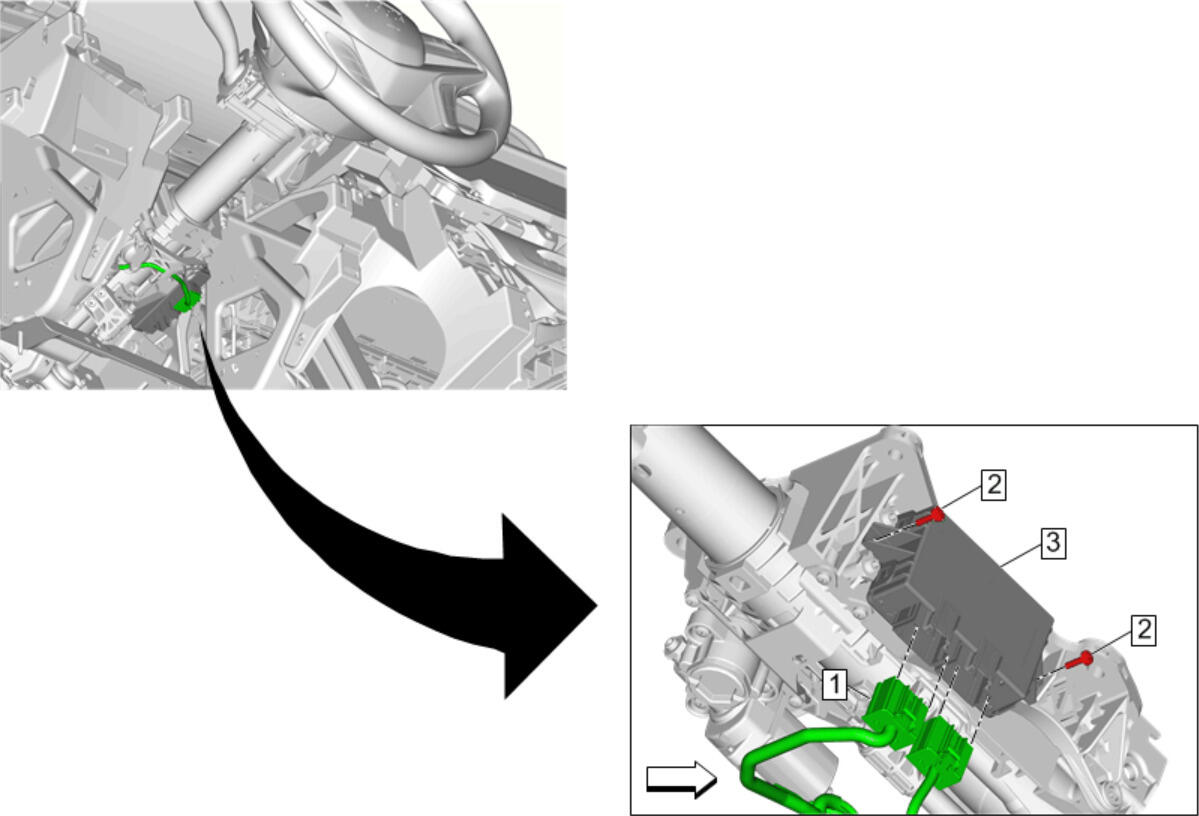 2
3
2
1