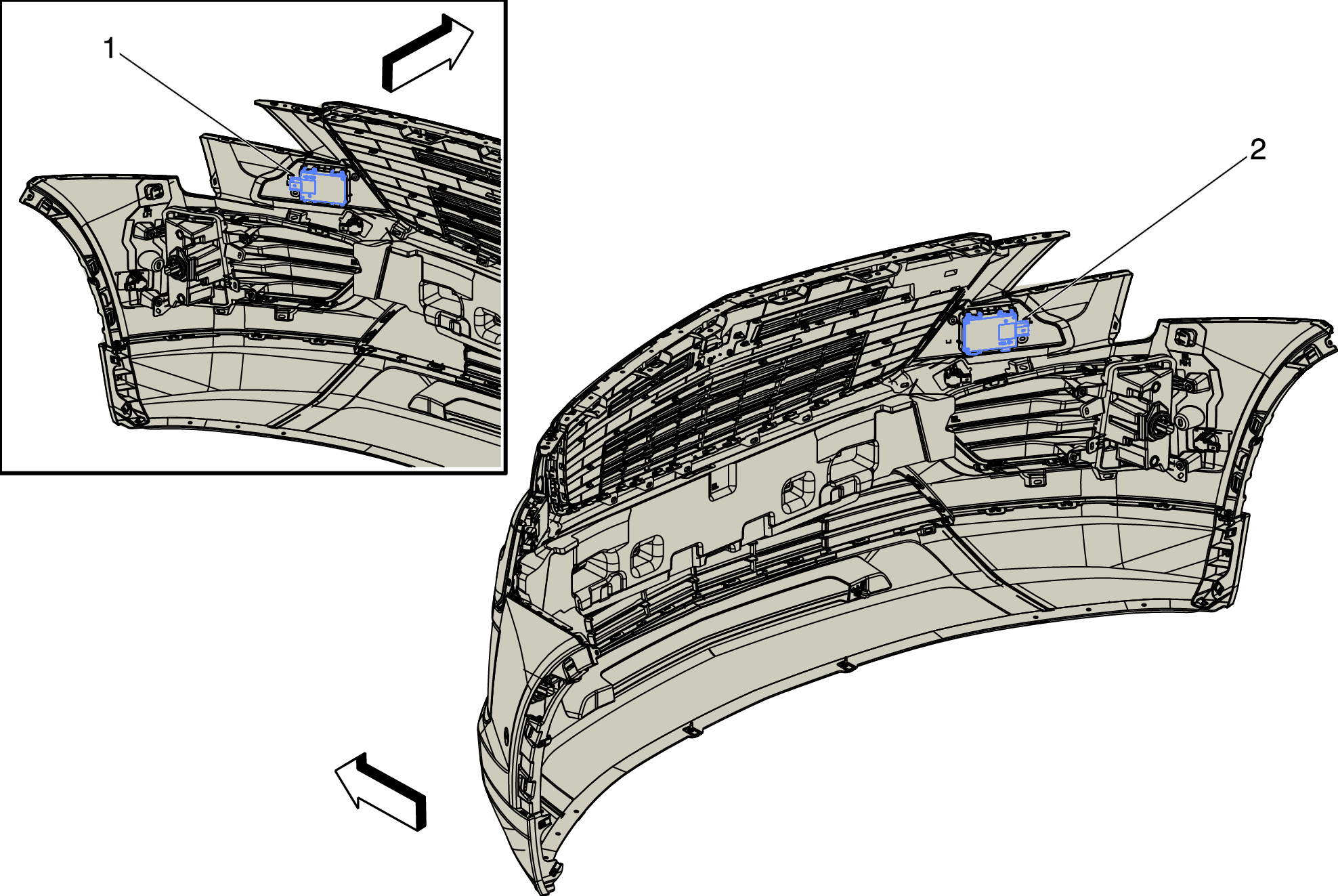 1

2