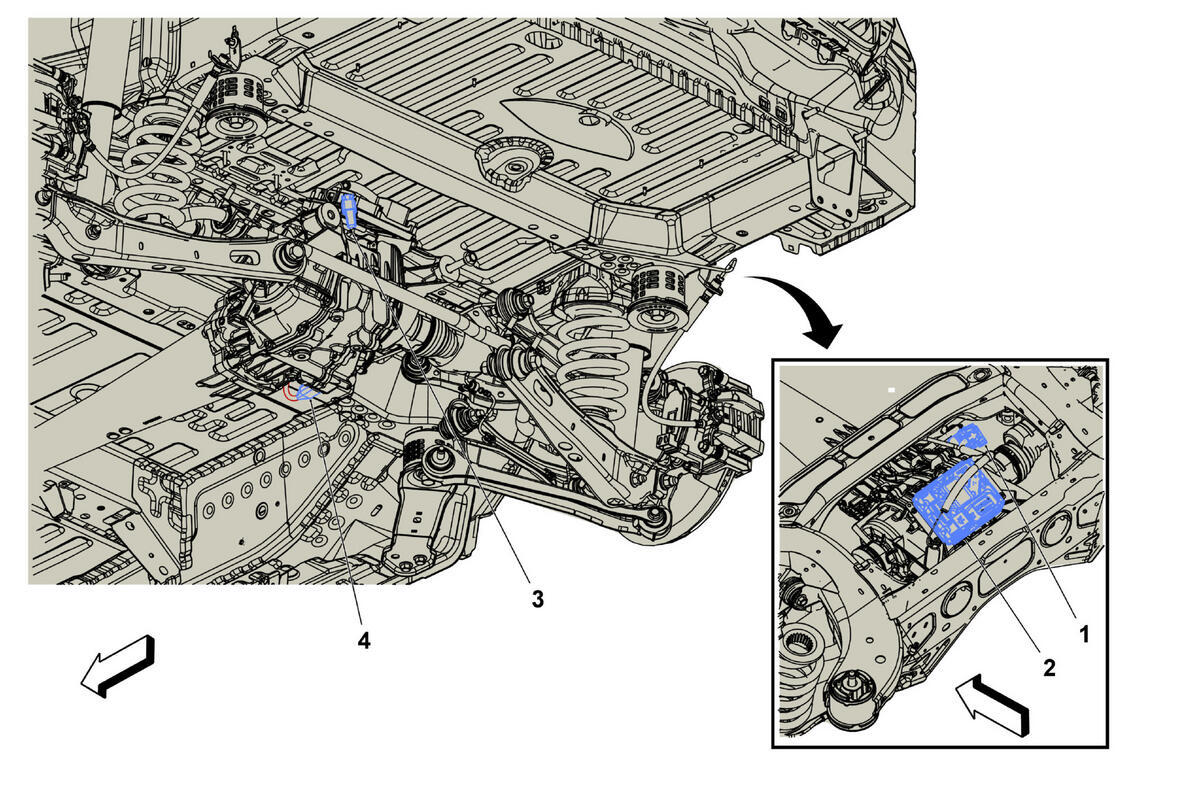 3

4

1

2