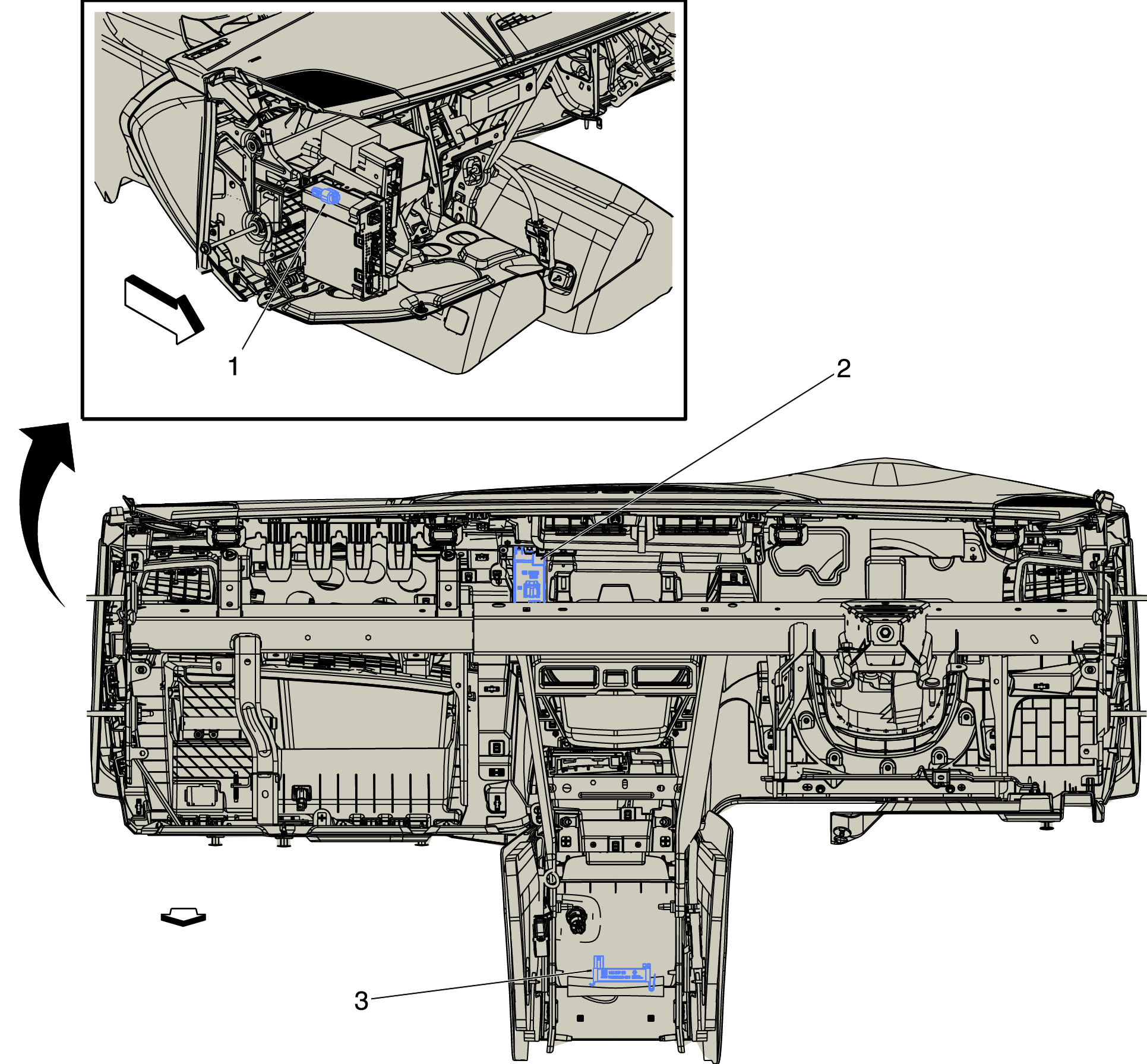 1

2

3