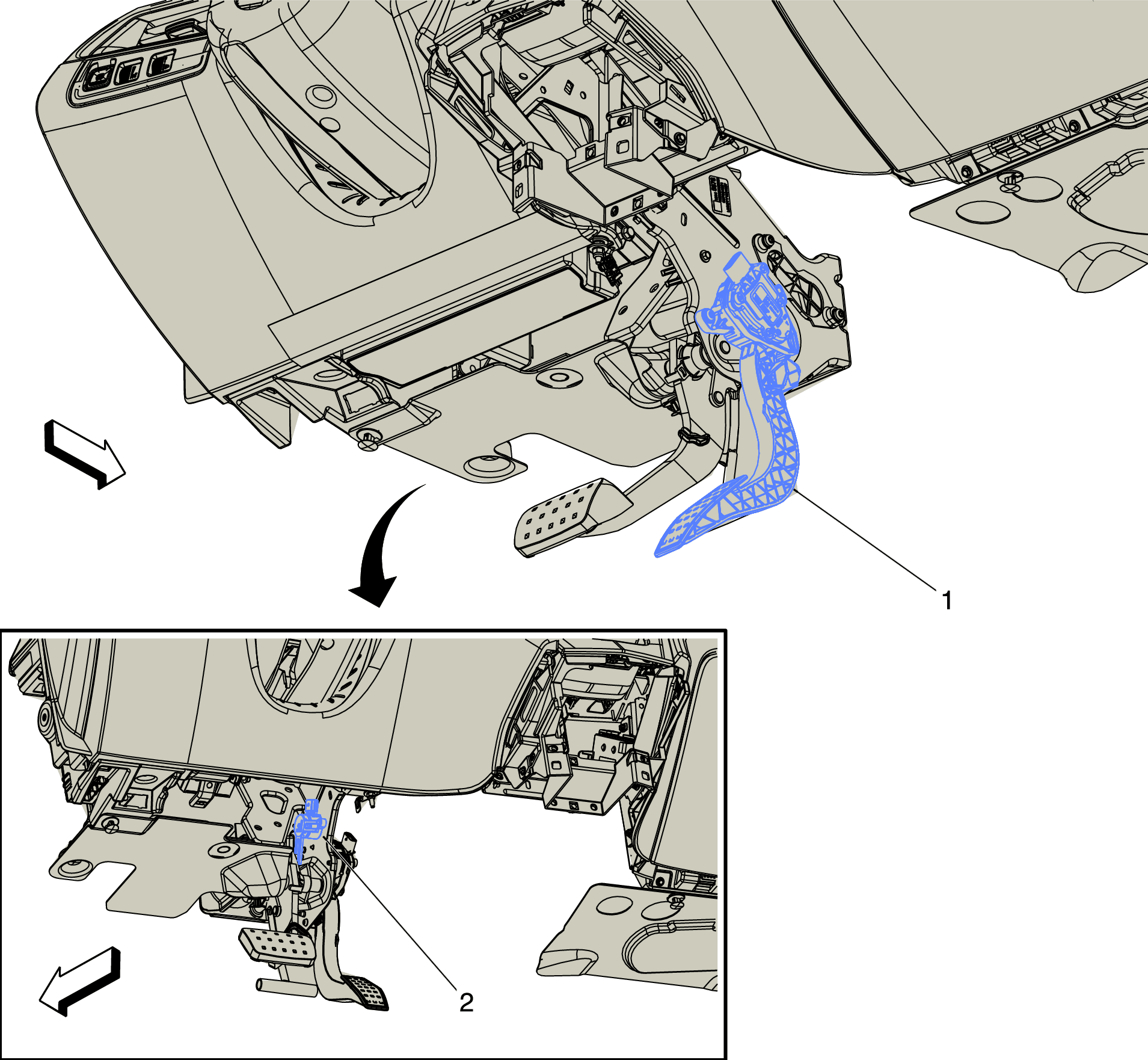 1

2