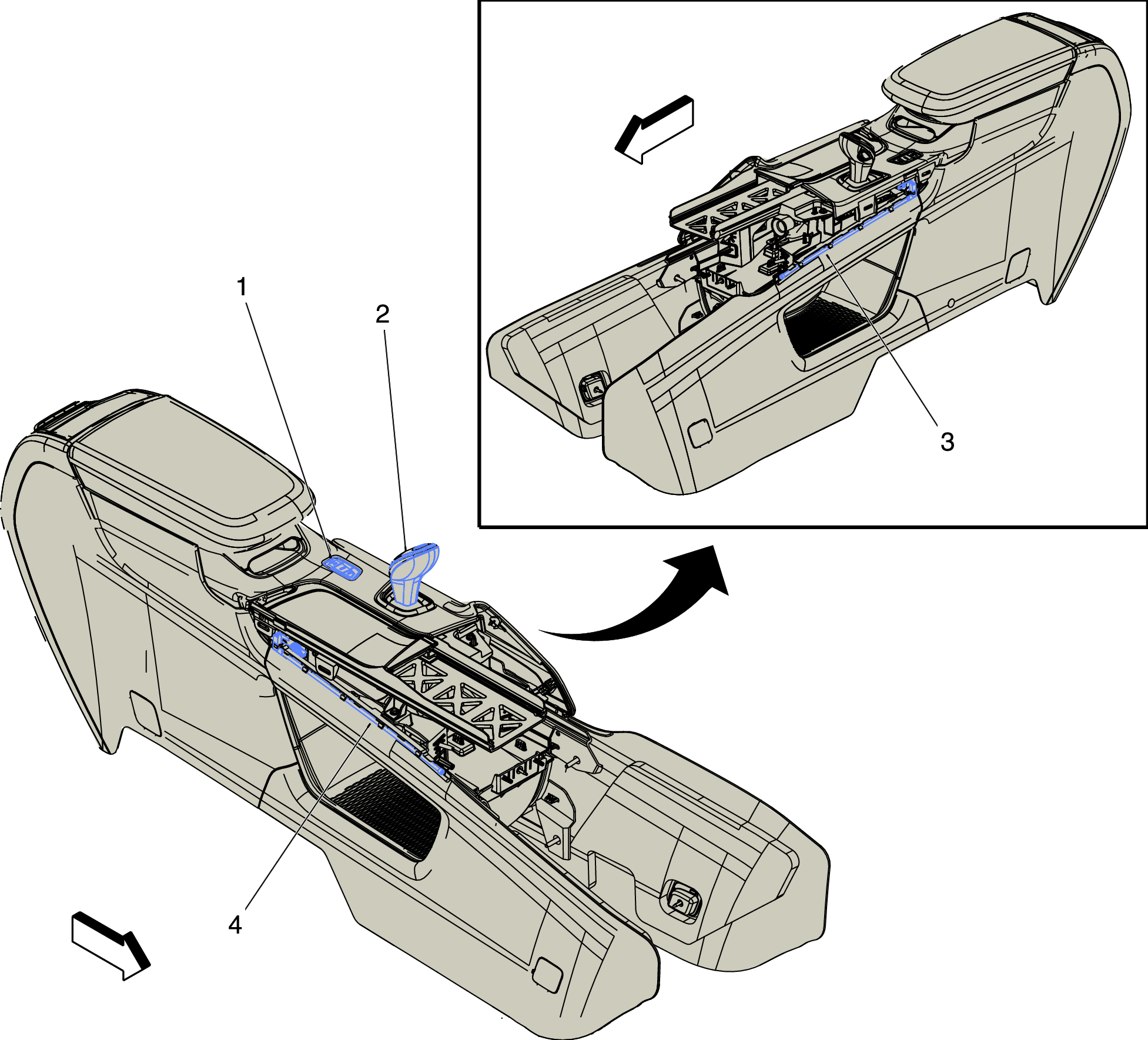 1
2
3
4