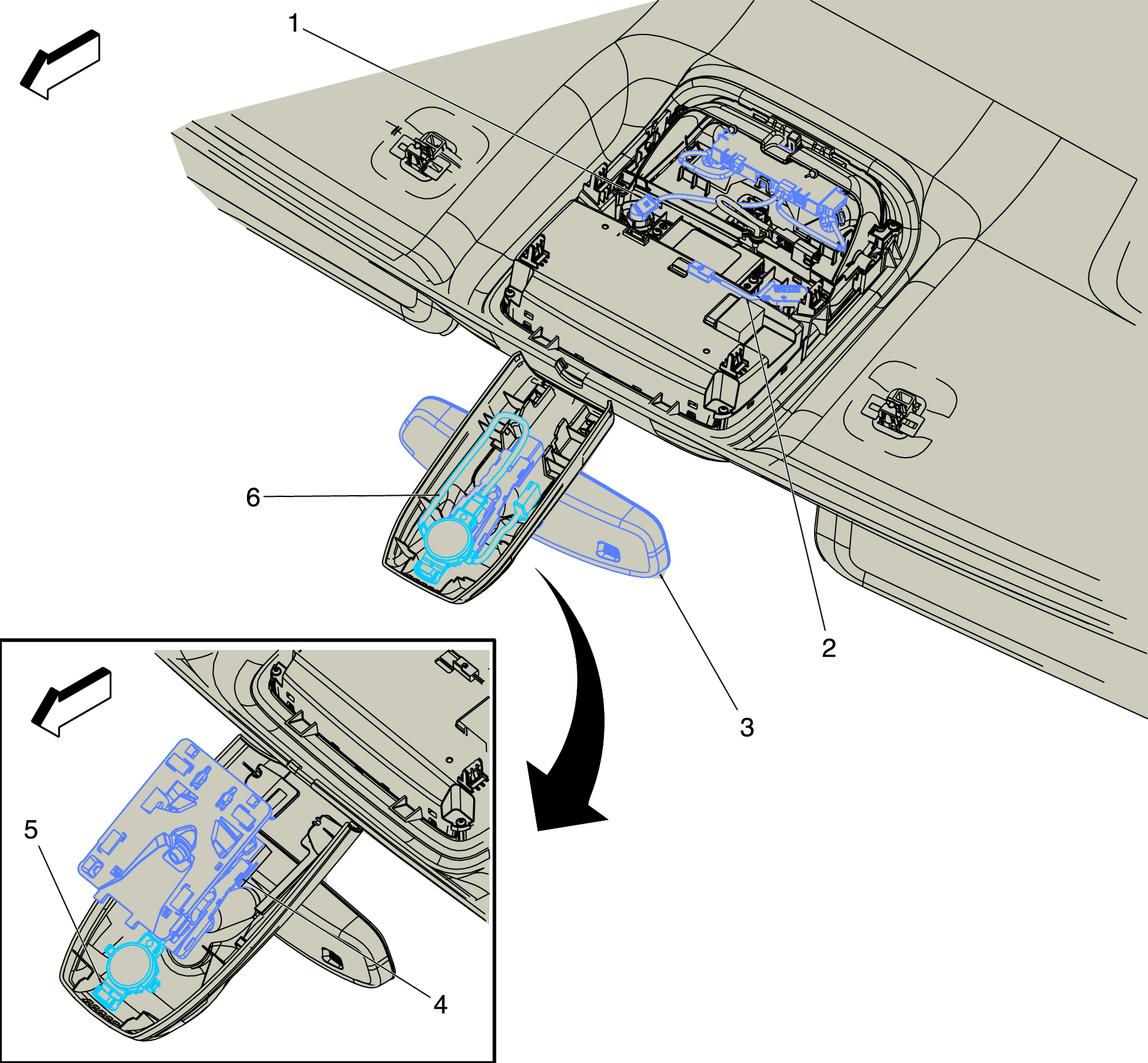 1
6
2
3
5
4