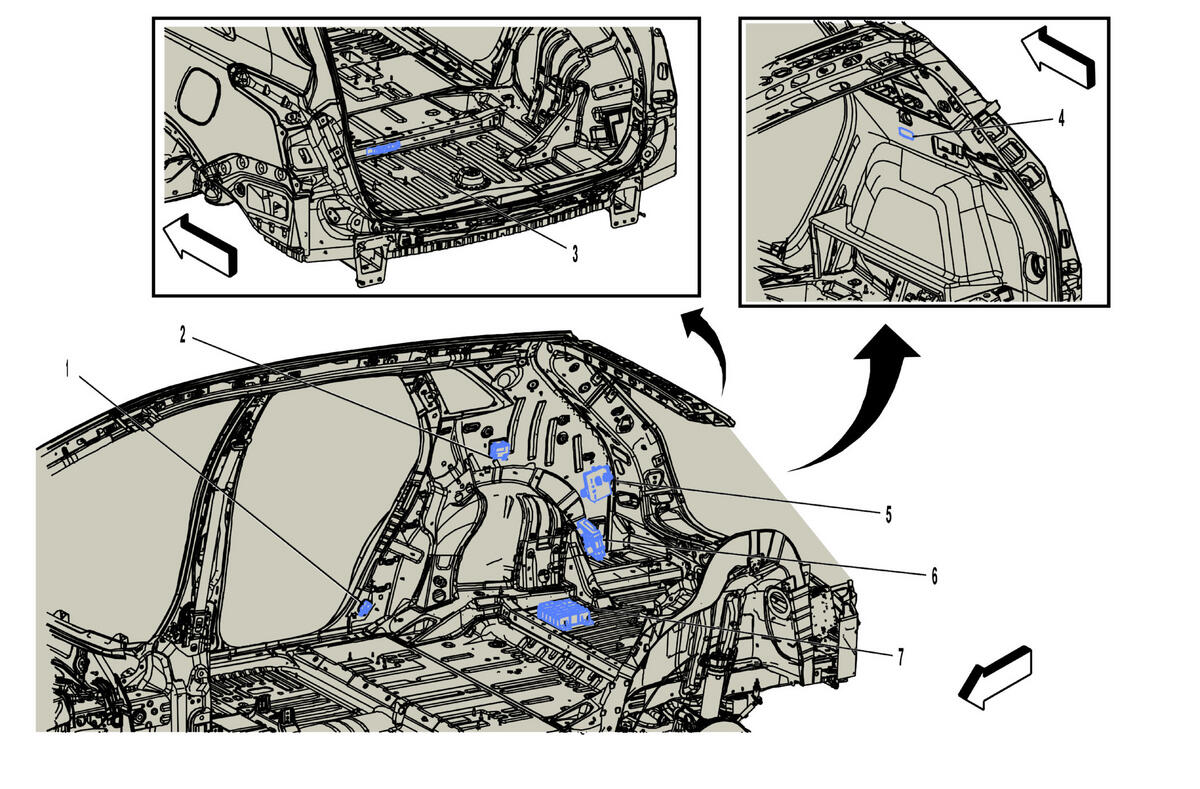 3
4
2
1
5
6
7