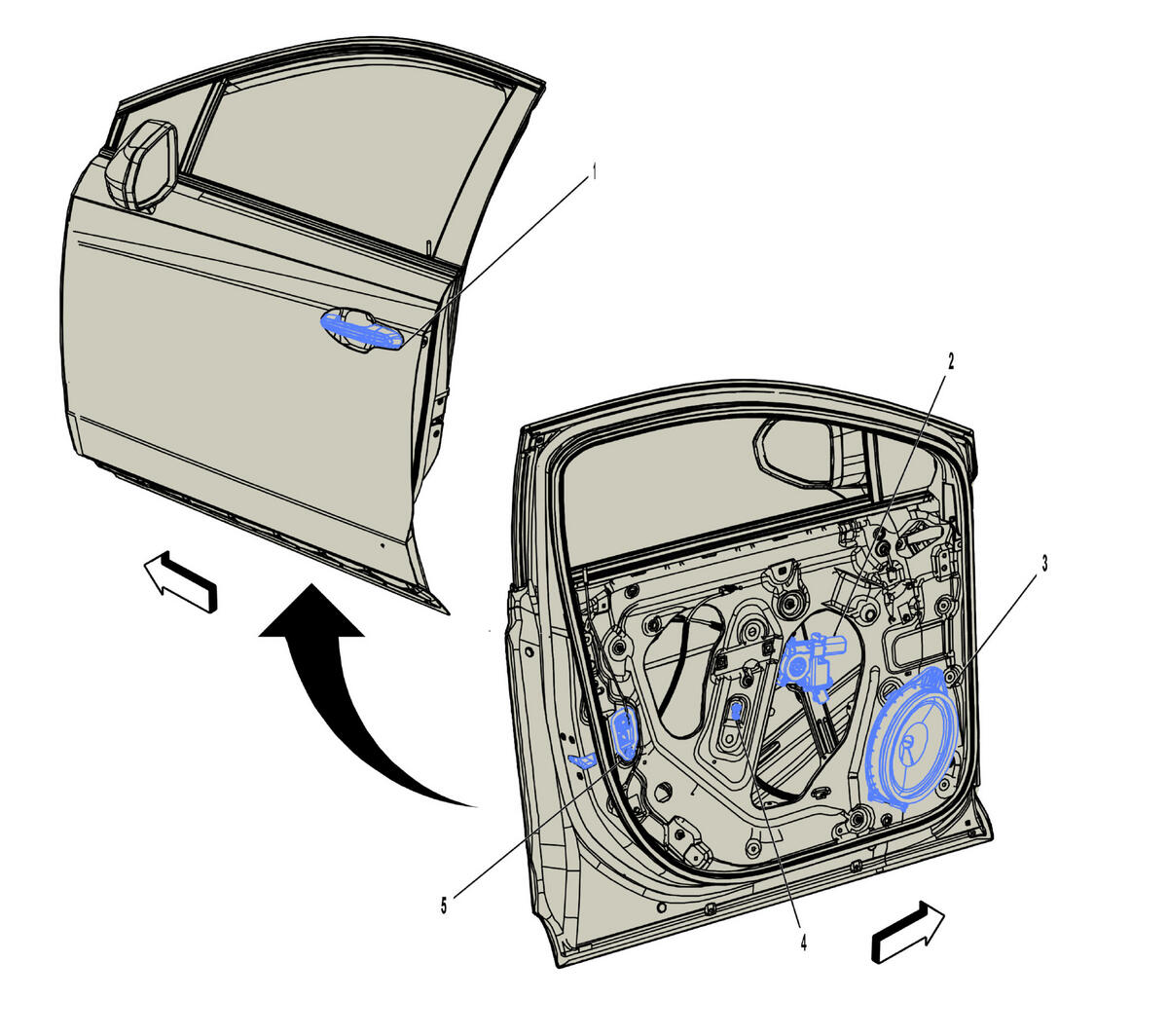 1
2
3
5
4