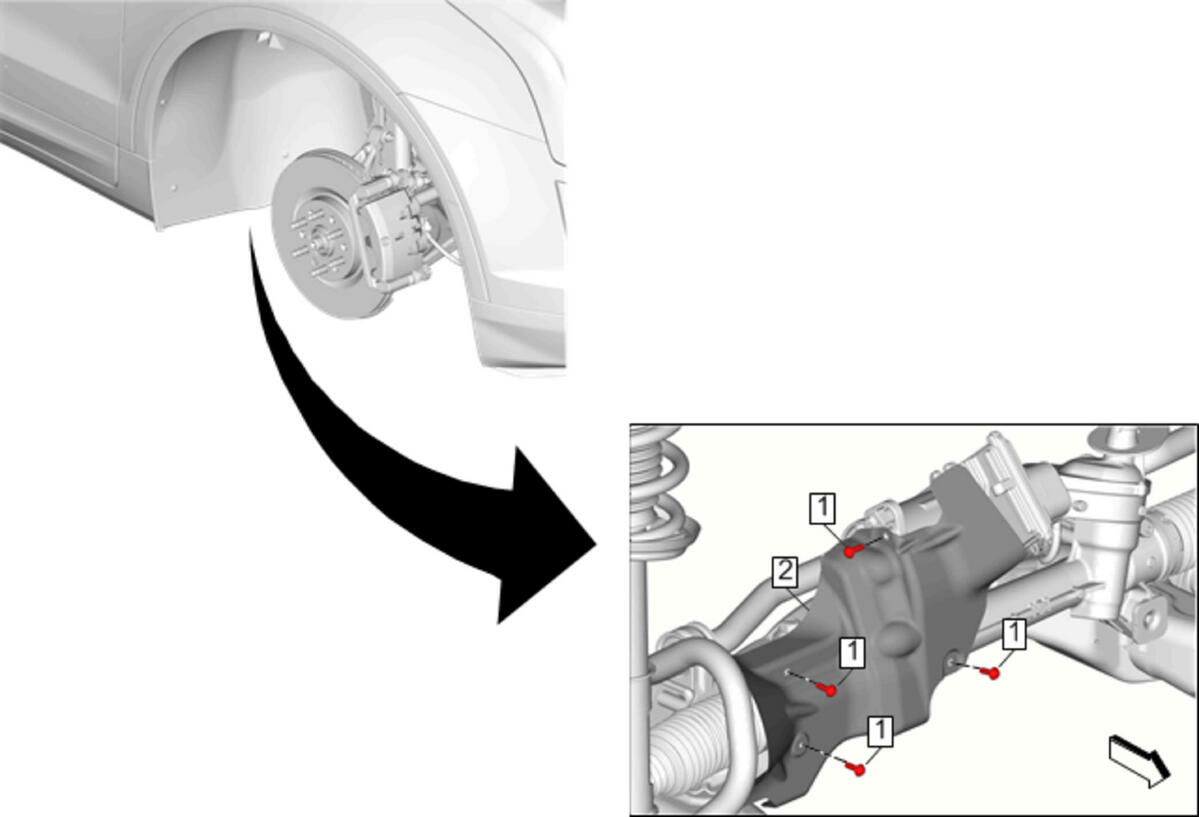 1
2
1
1
1