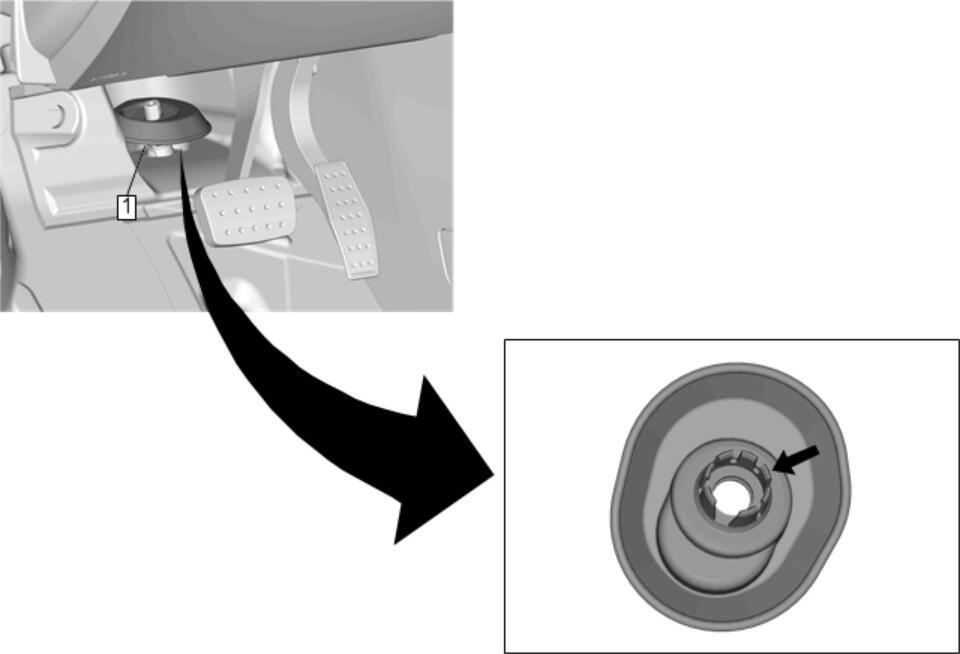 1