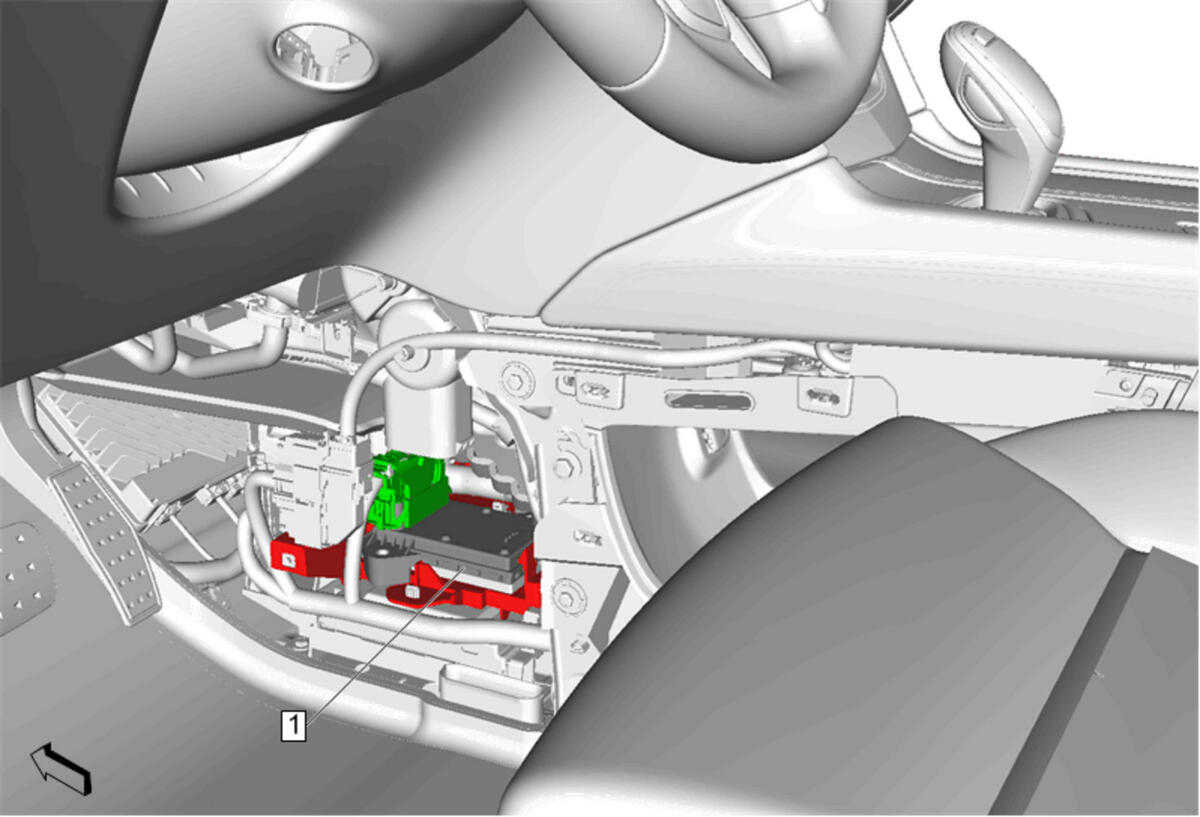 1