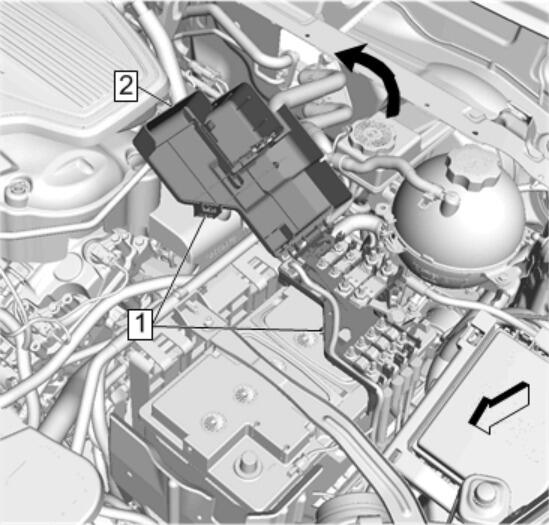 2

1