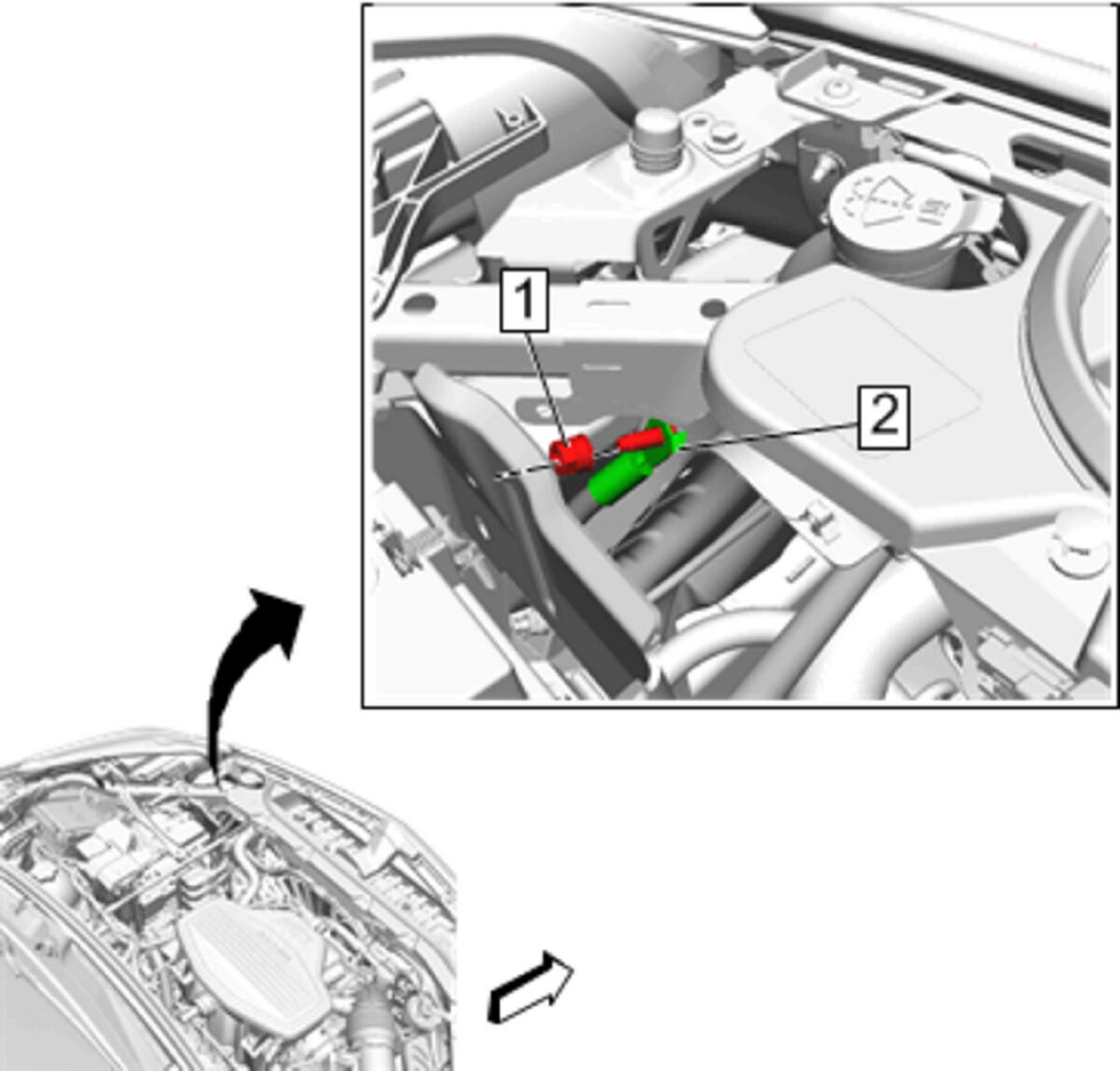 1
2