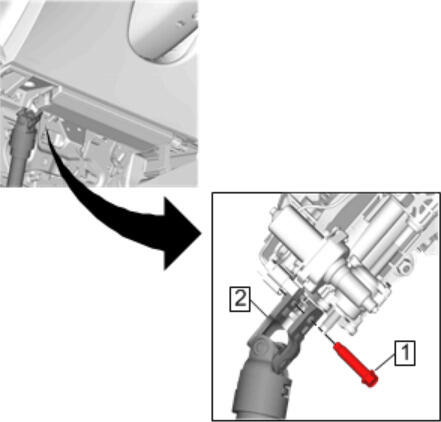 2

1