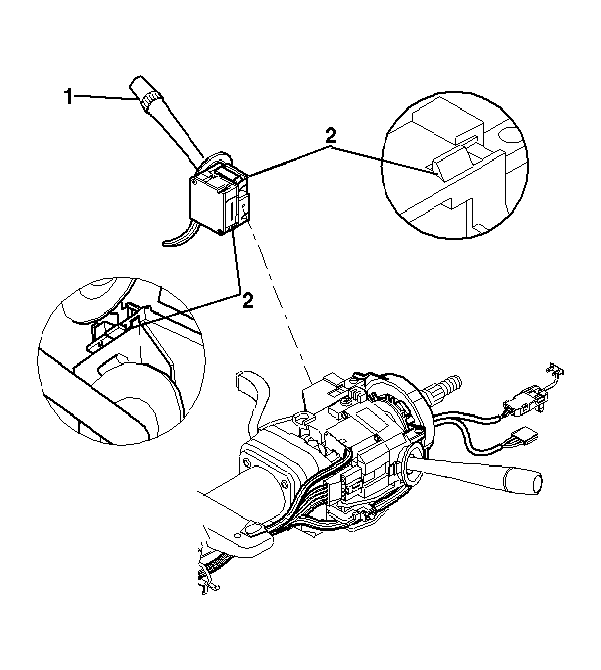 1
2
2