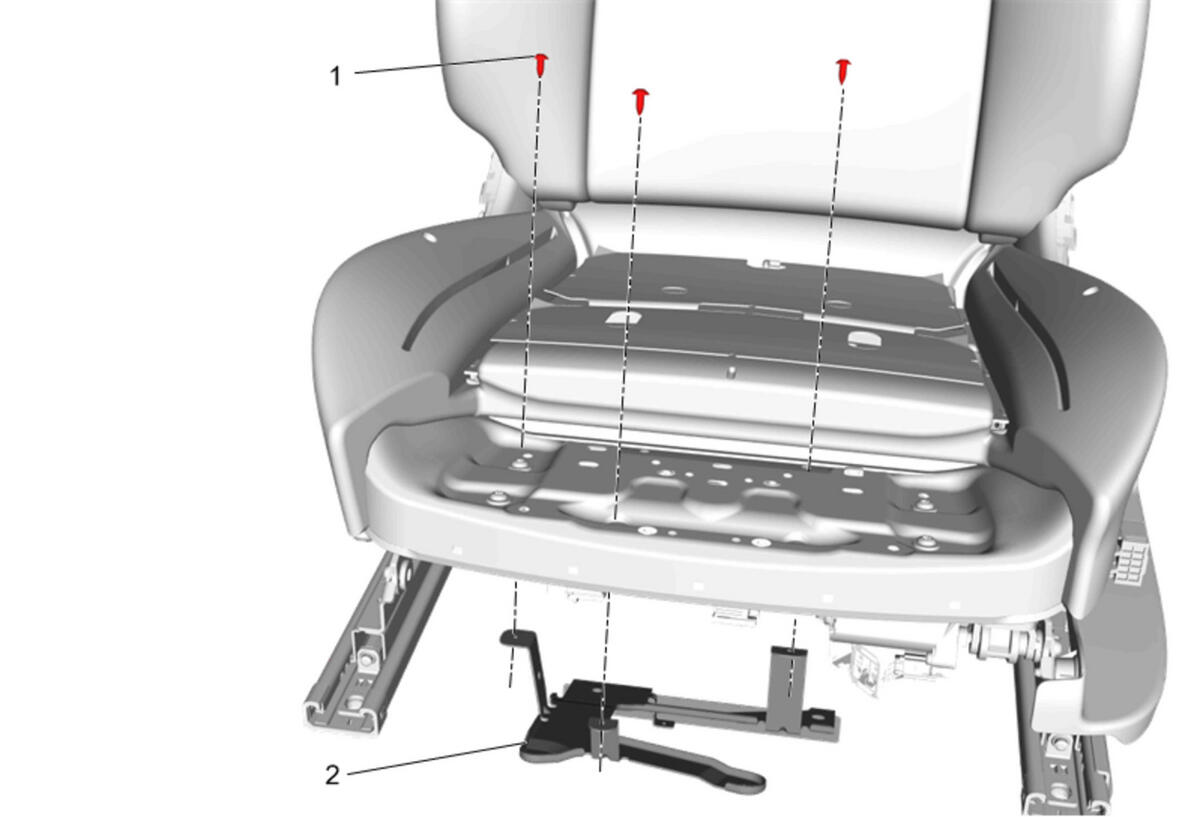 1
2