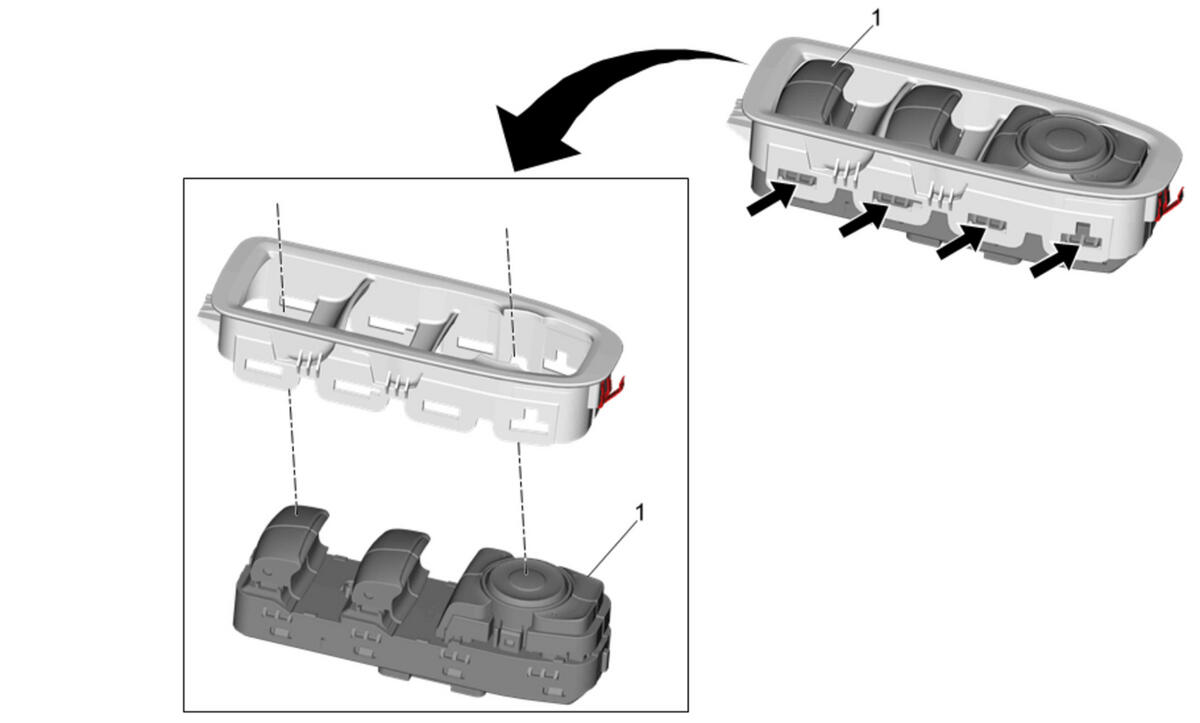 1

1