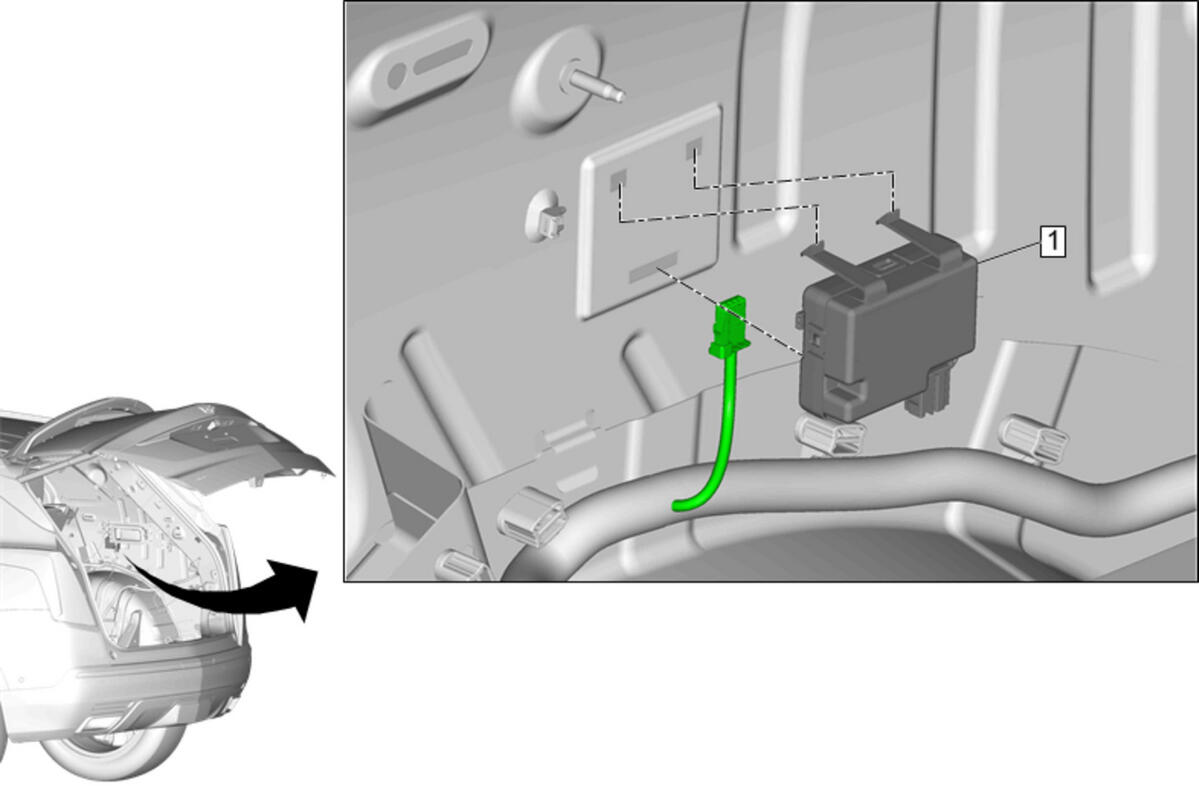 1