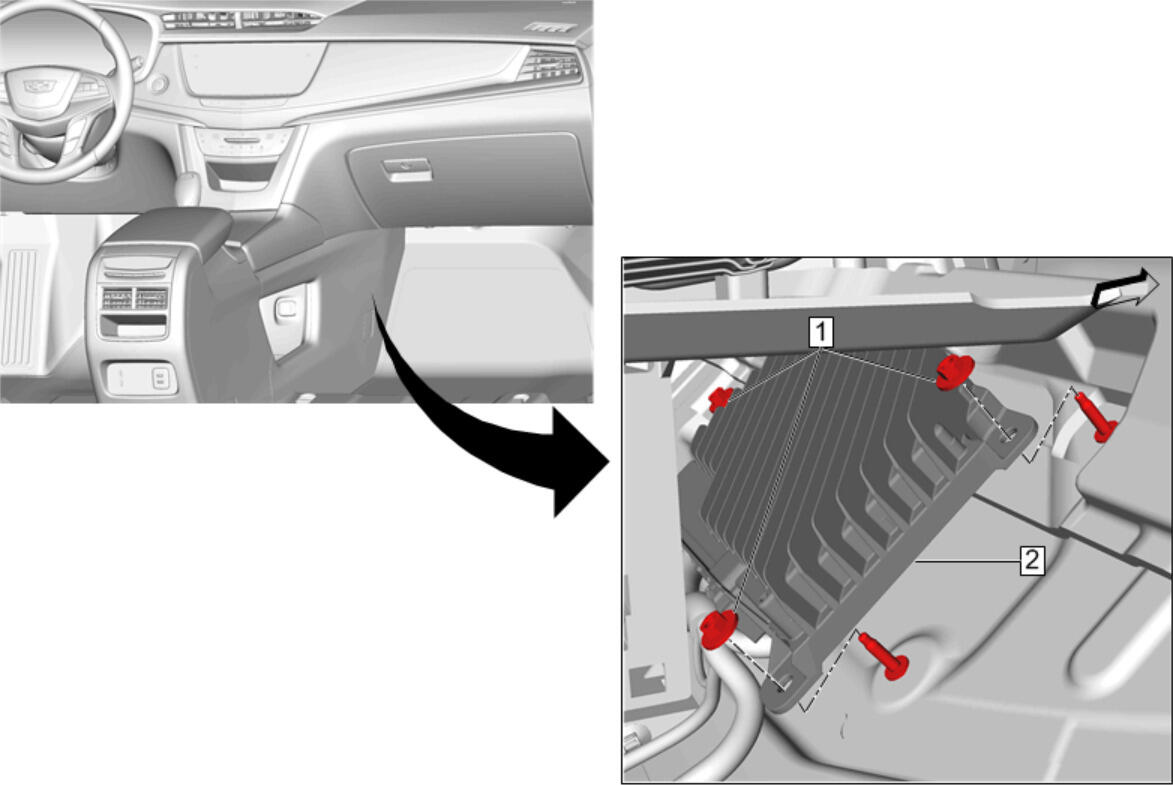 1
2