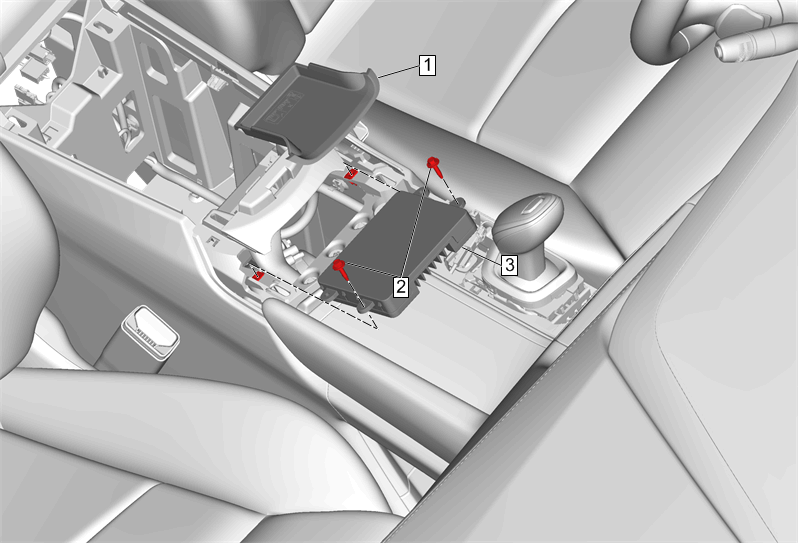 1
2
3