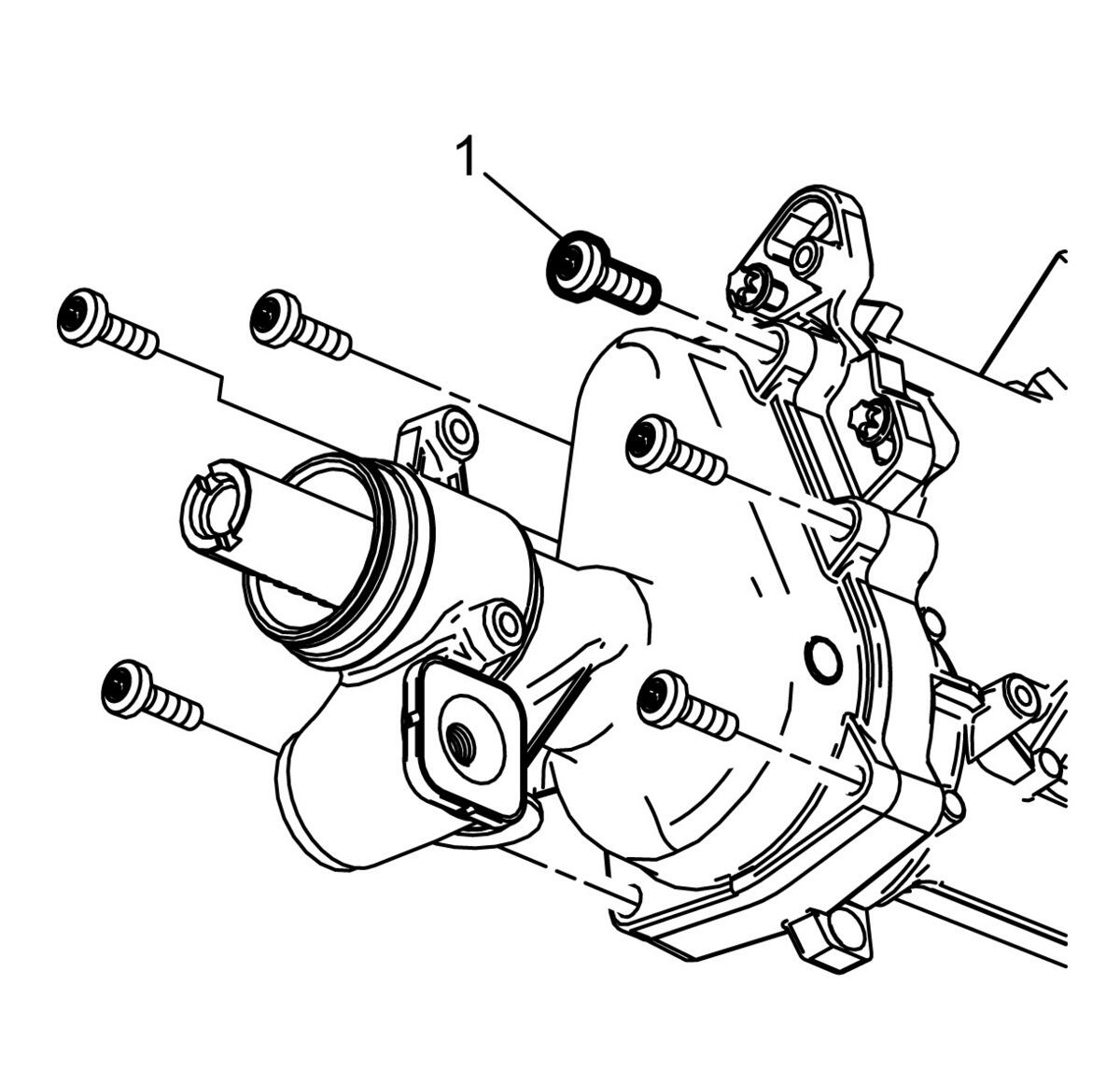 1