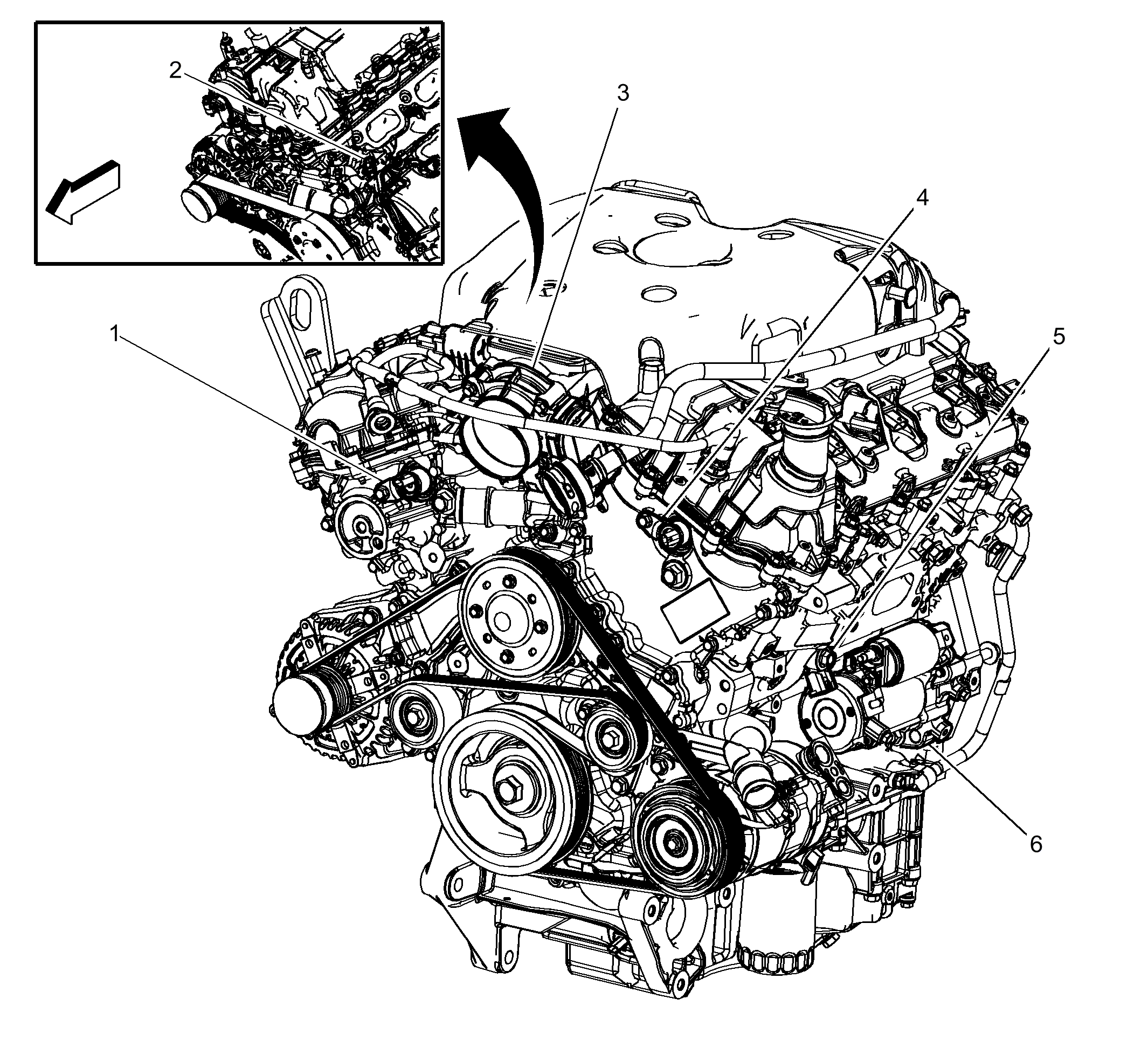 2
3
4
1
5
6