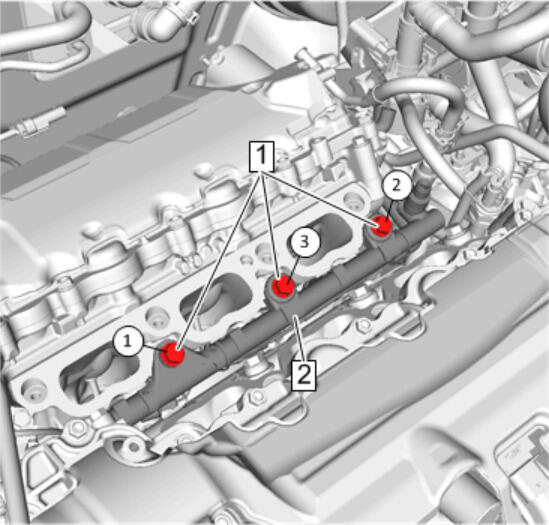 1
2
3
1
2