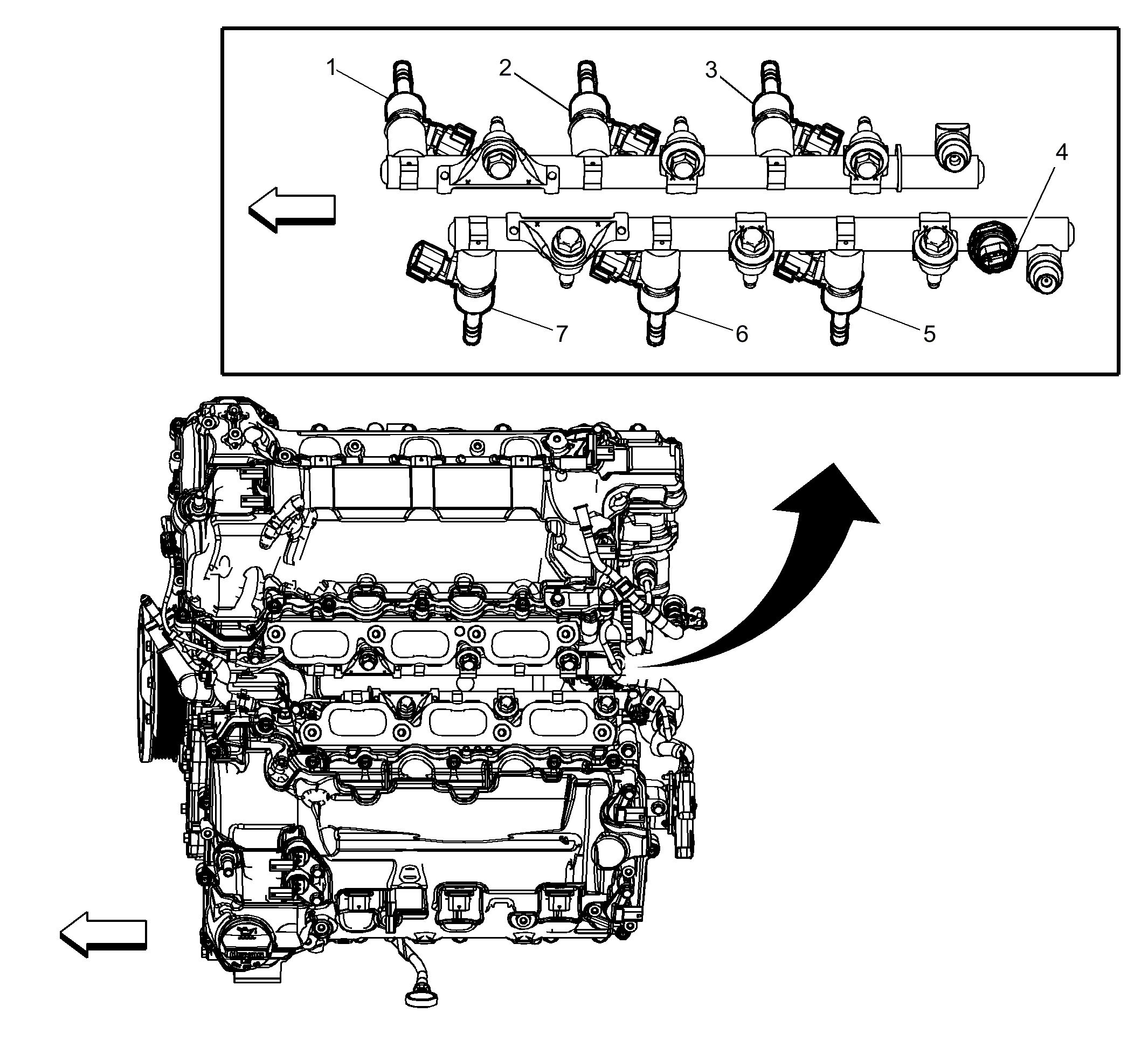 1
2
3
4
7
6
5