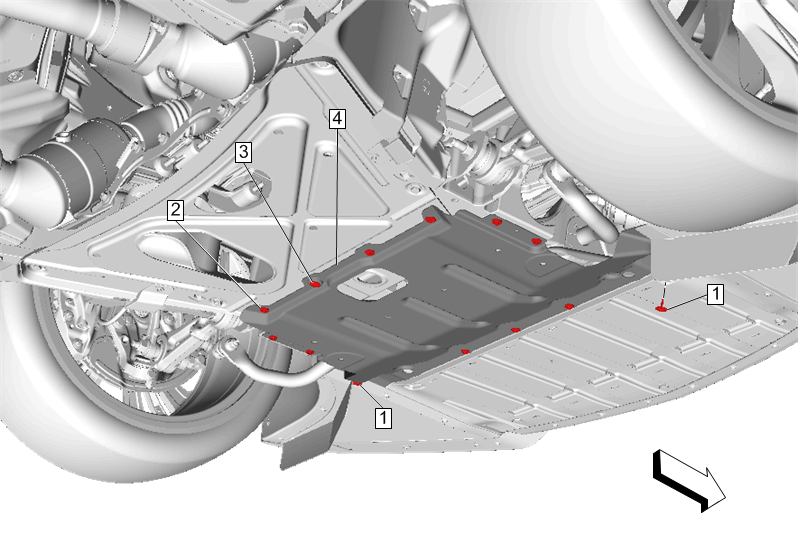 4
3
2
1
1