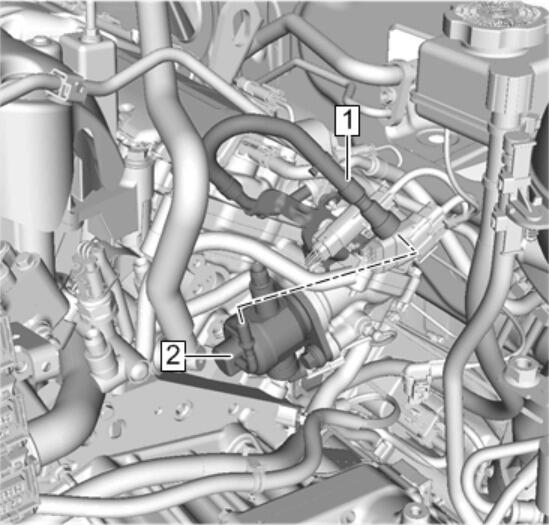 1
2