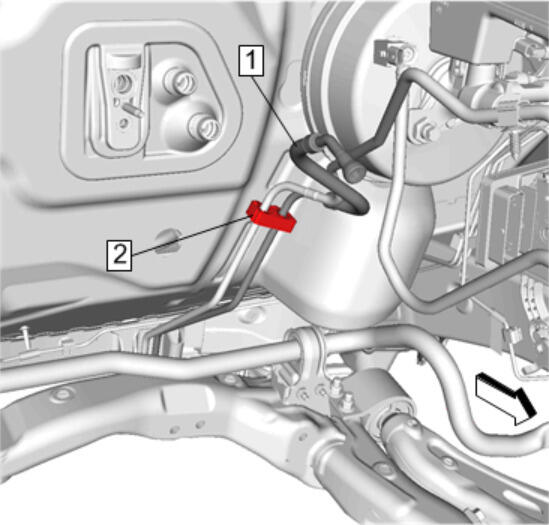 1
2