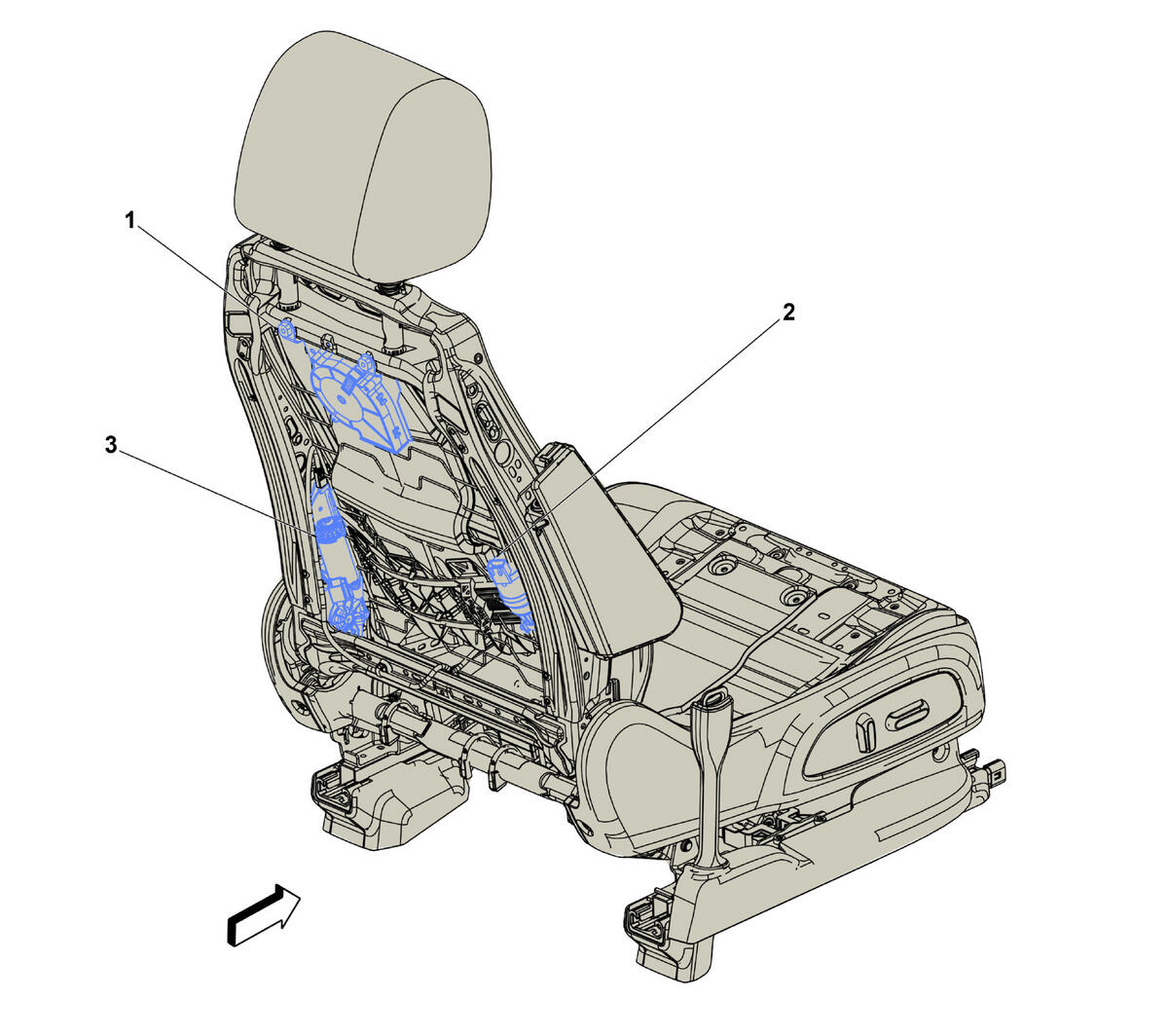 1
2
3