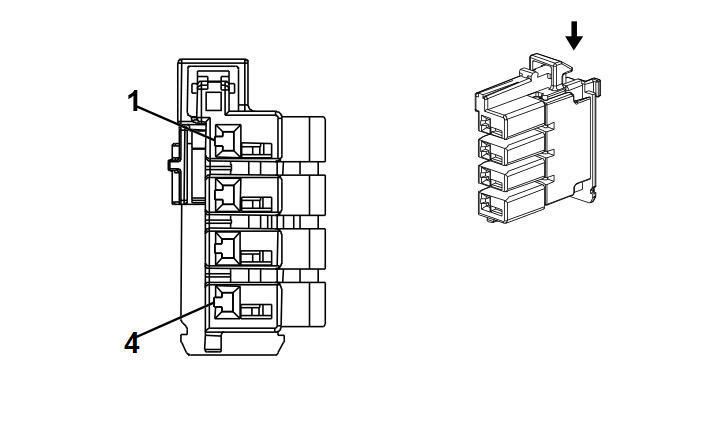 1

4