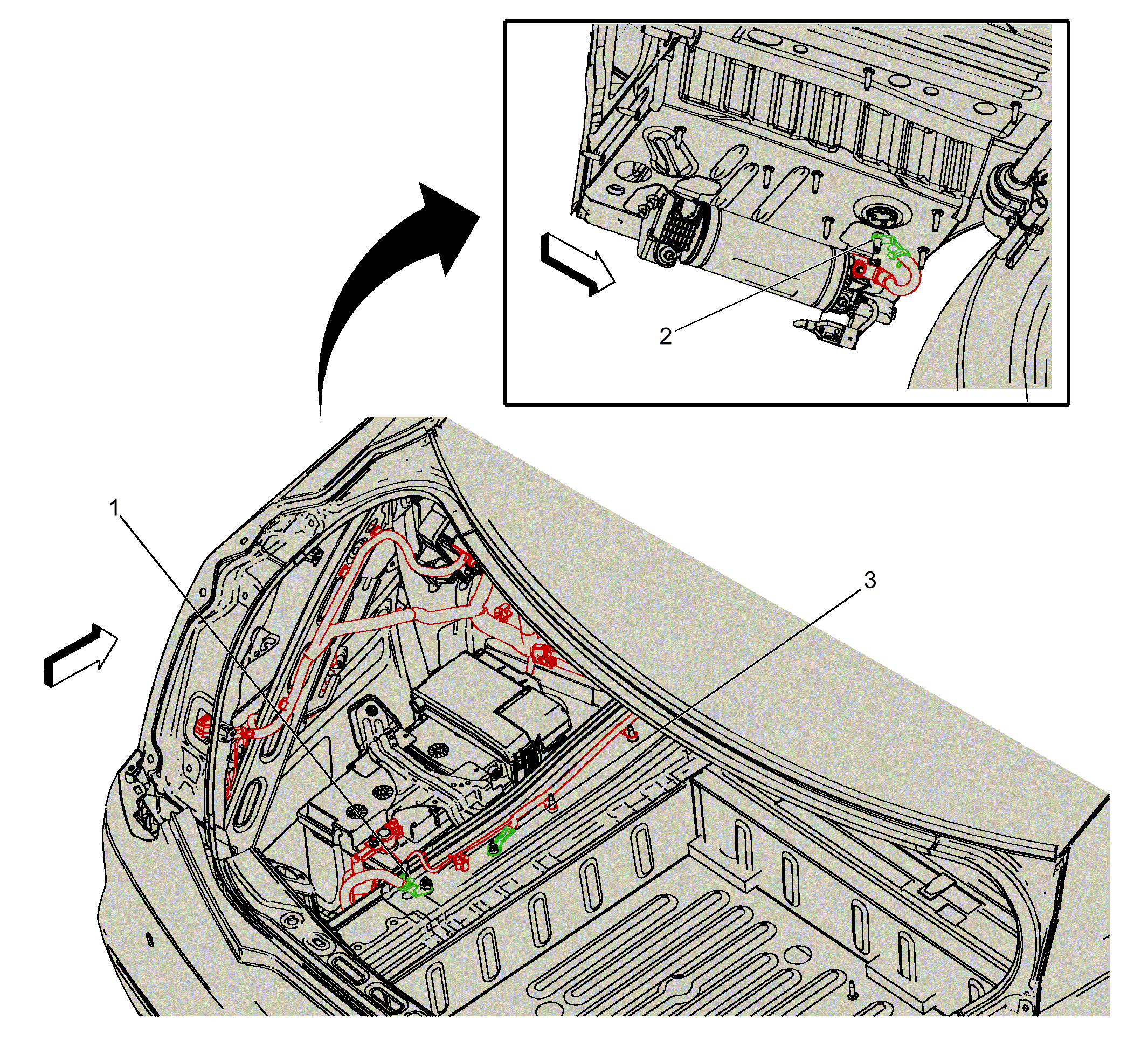 2

1

3