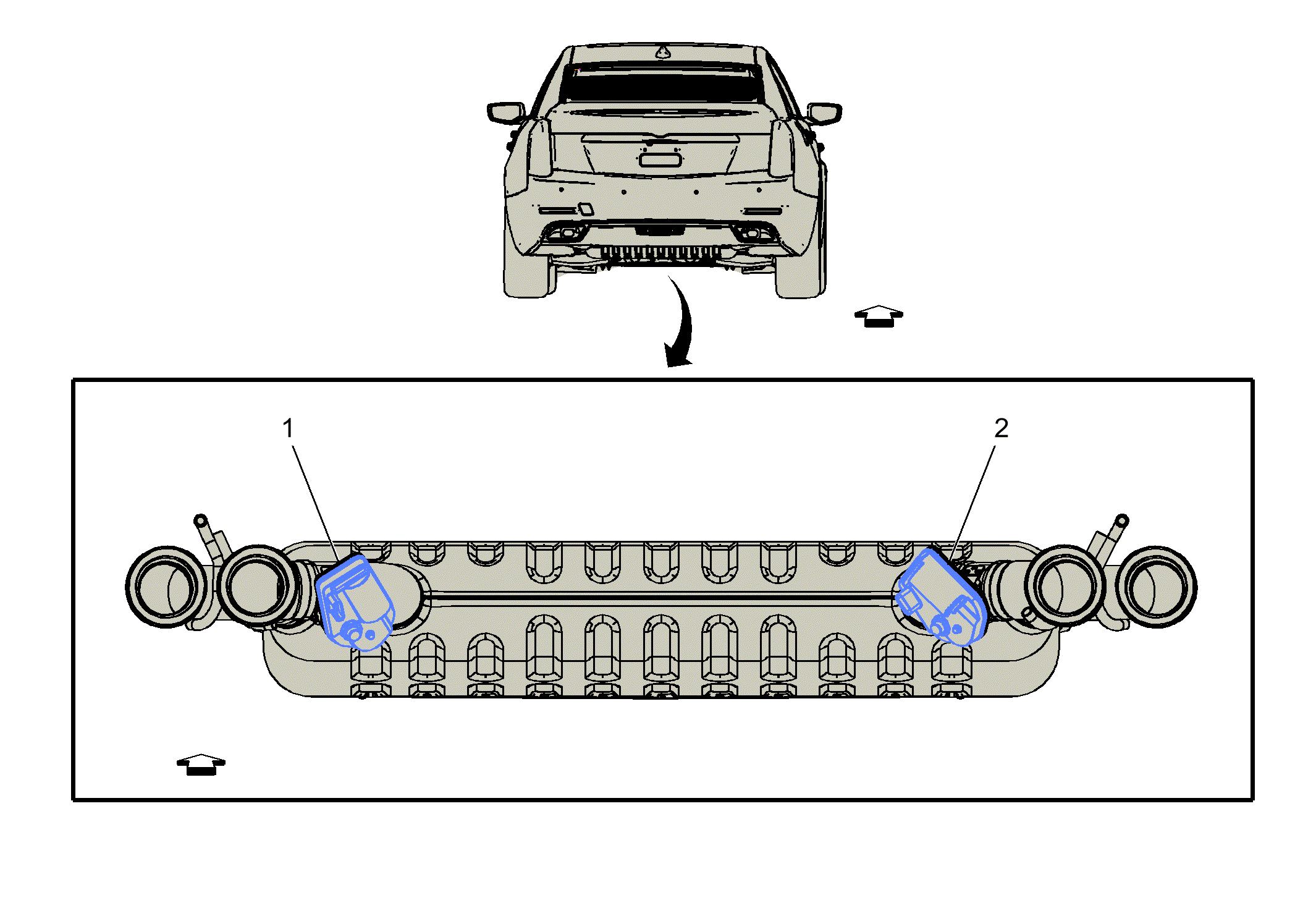 1

2