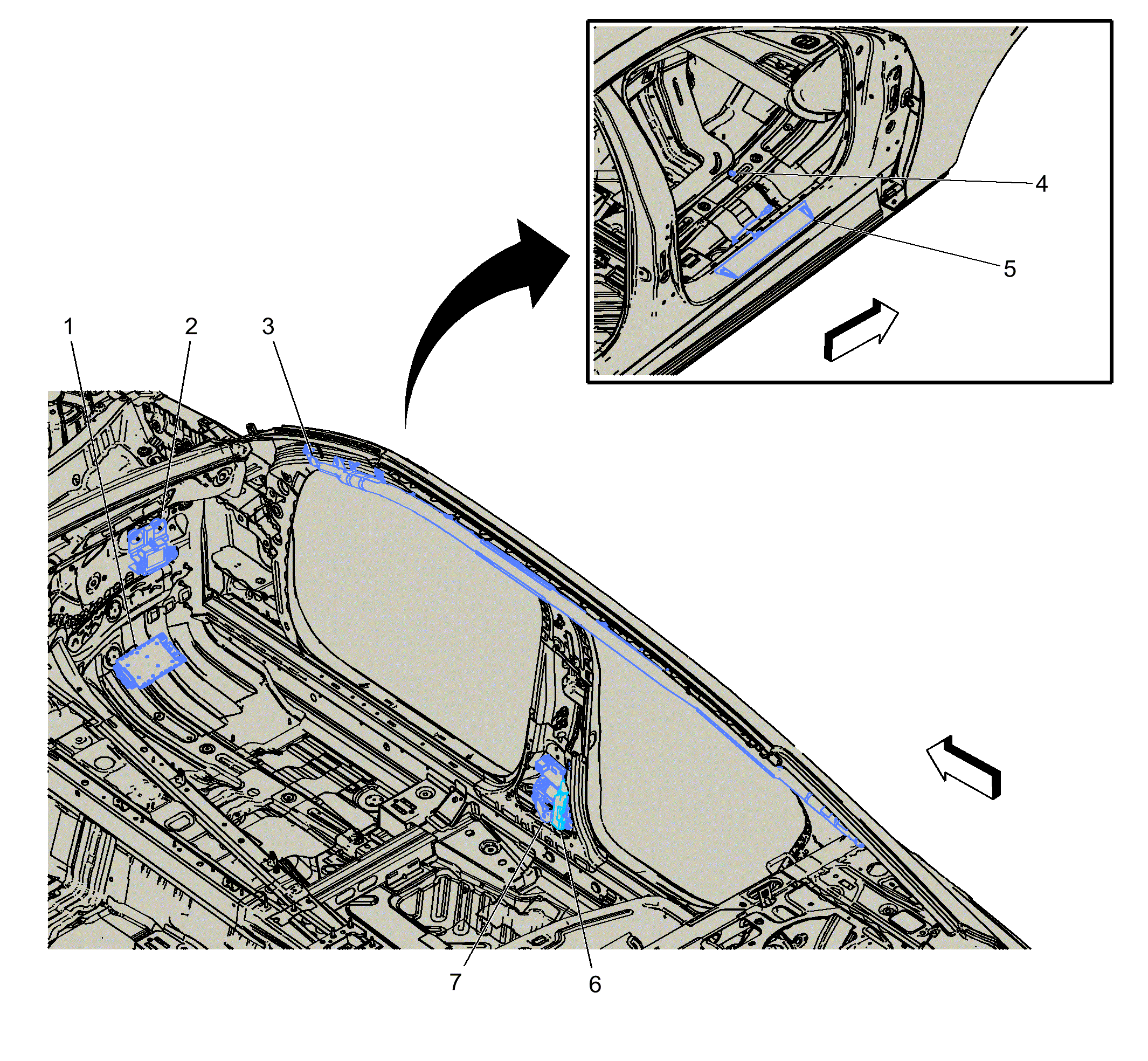 4
5
1
2
3
7
6