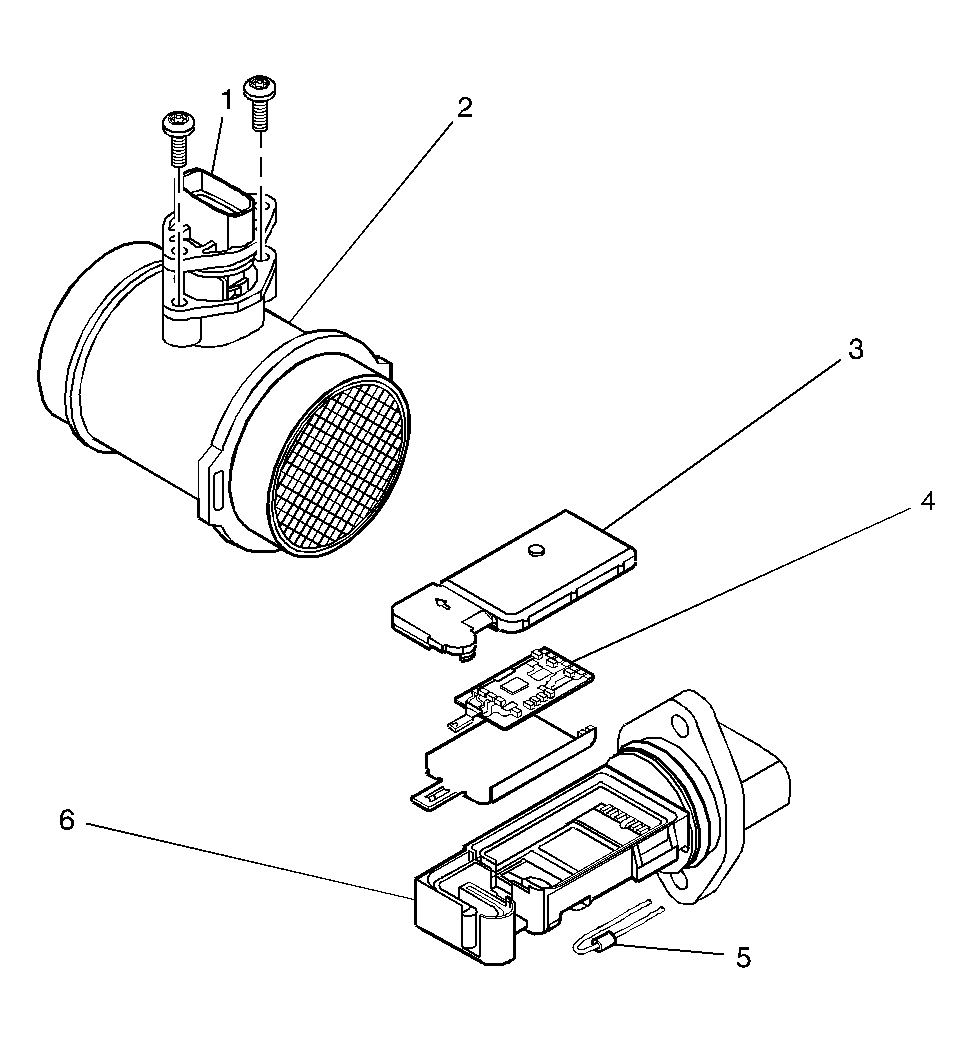 1
2
3
4
6
5