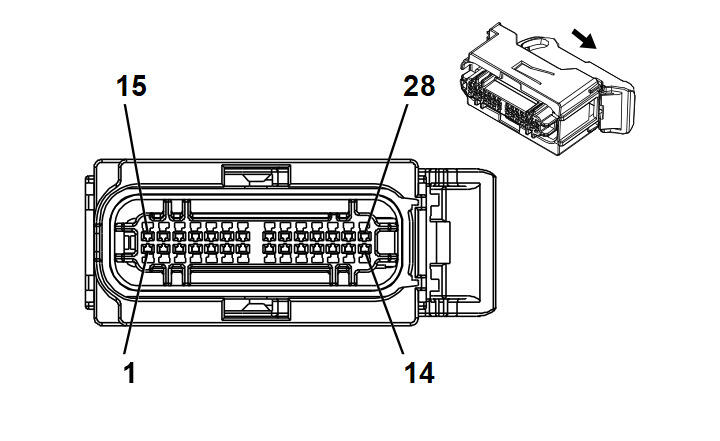 15
28
1
14