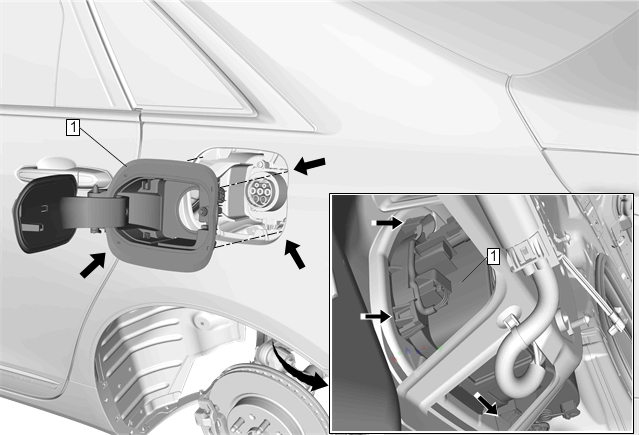 1

1