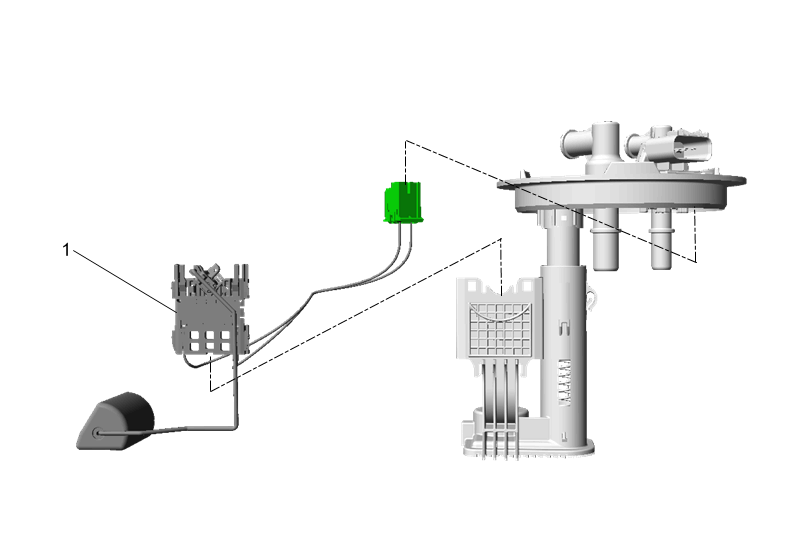 1