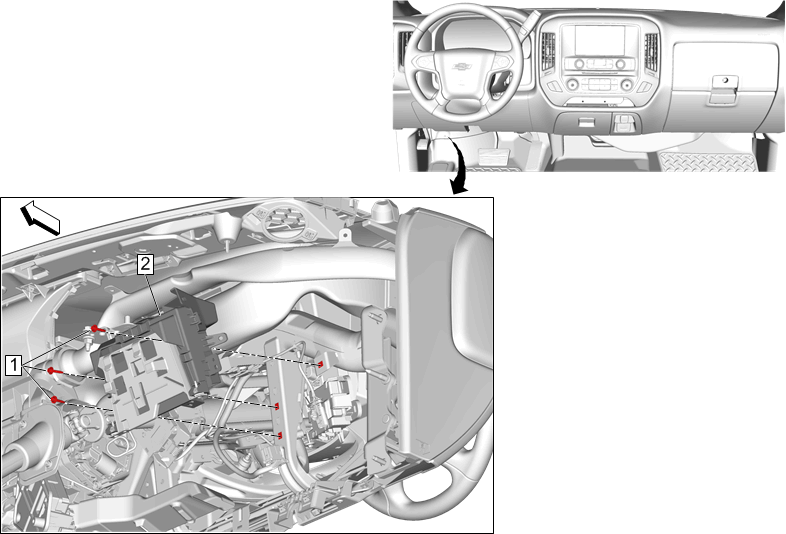 2

1