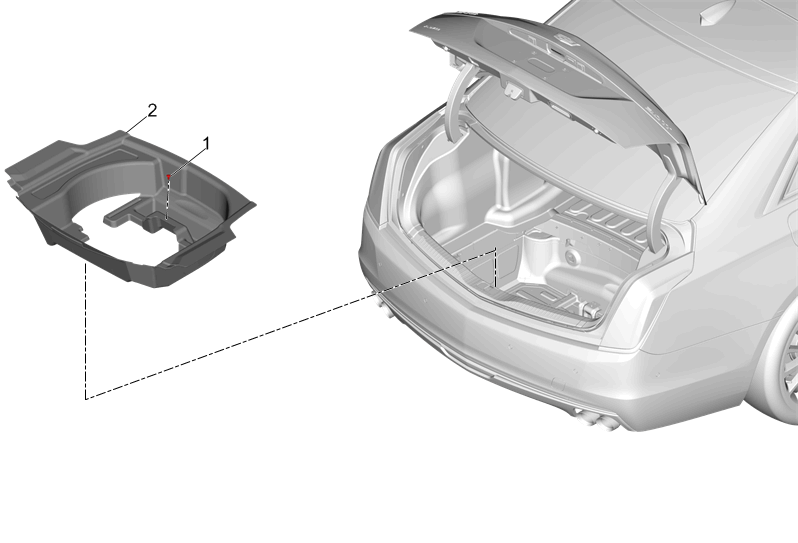 2
1