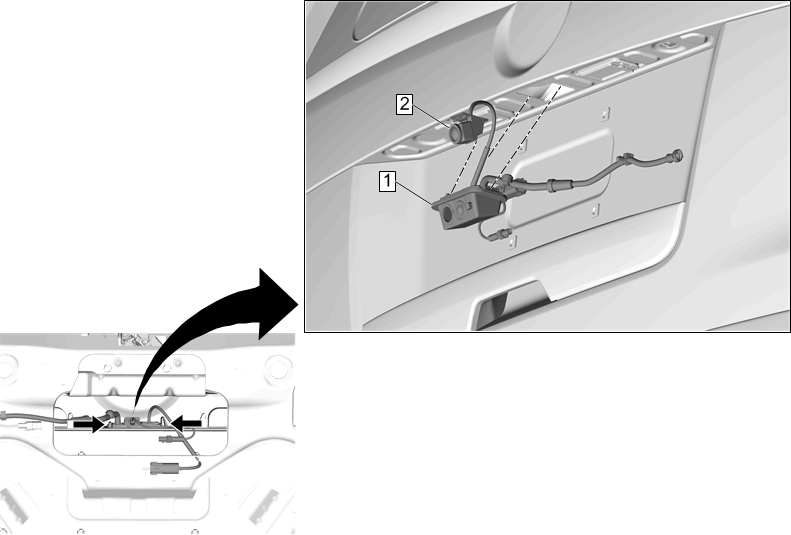 2
1